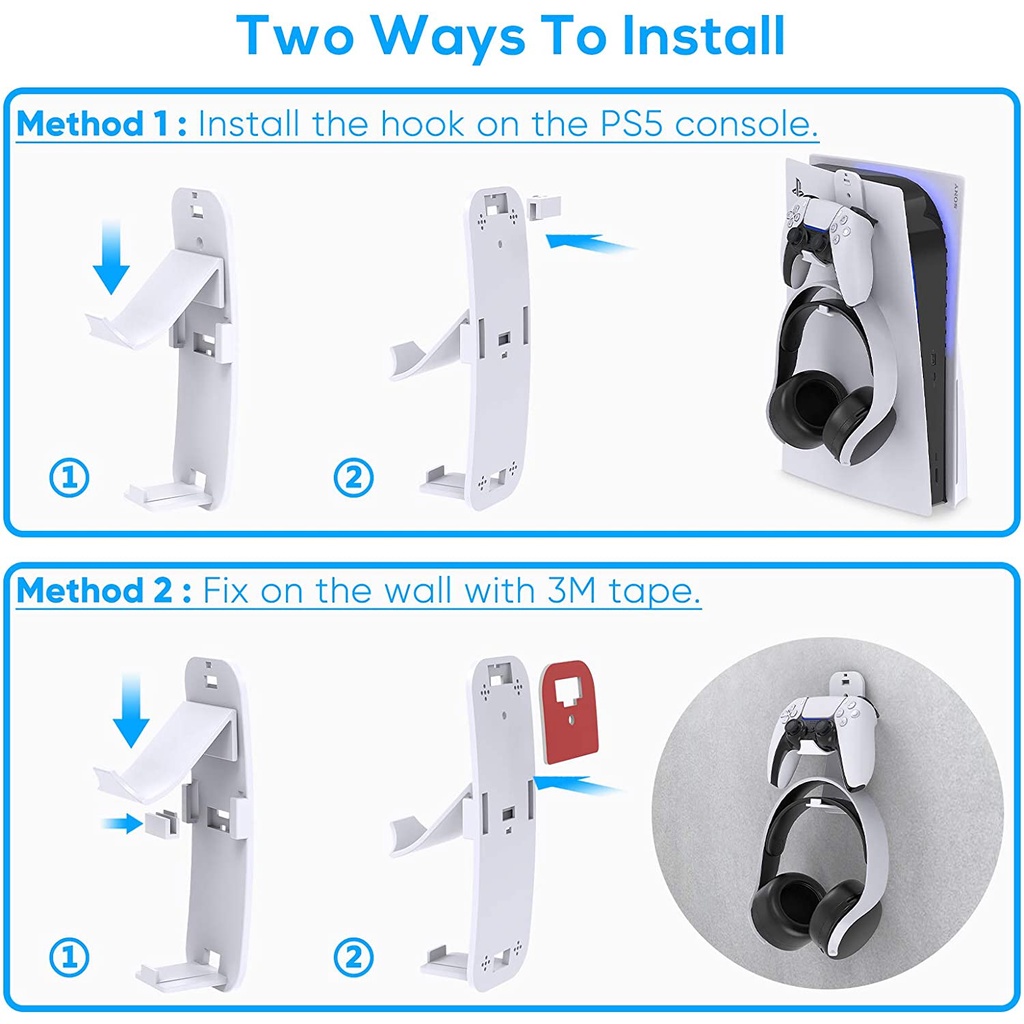 Two Ways To Install

Method 1 : Install the hook on the PS5 console.

①

②

SONY

Method 2 : Fix on the wall with 3M tape.

①

②