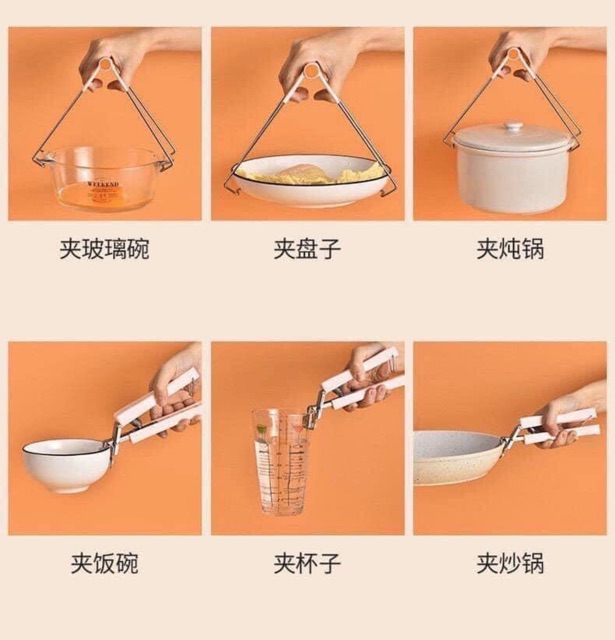 WEEKEND

夹玻璃碗

夹盘子

夹炖锅

夹饭碗

夹杯子

夹炒锅