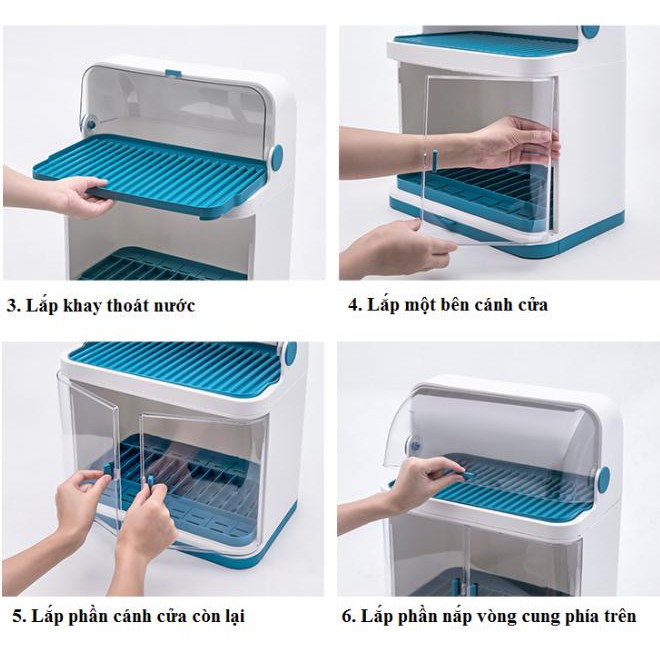 3. Lắp khay thoát nước

4. Lắp một bên cánh cửa

5. Lắp phần cánh cửa còn lại

6. Lắp phần nắp vòng cung phía trên