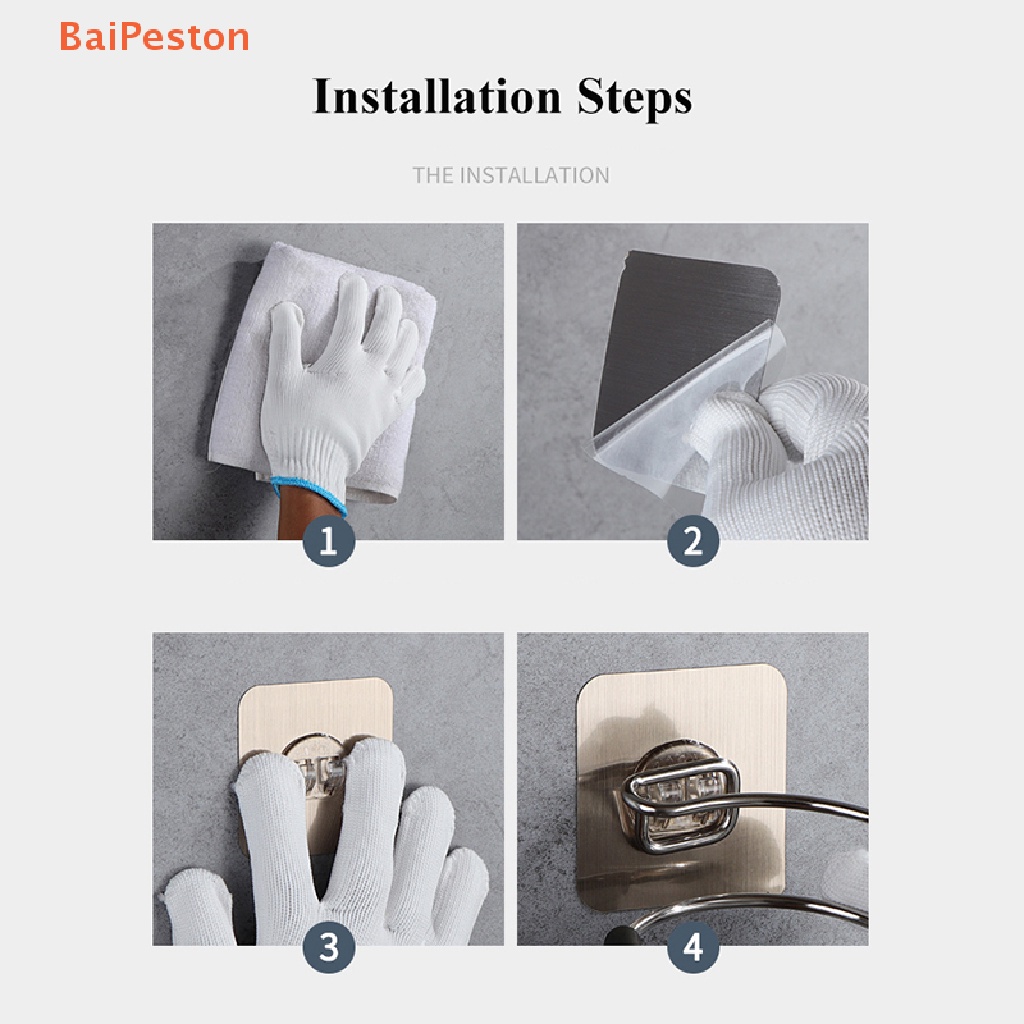 BaiPeston

Installation Steps

THE INSTALLATION

1

2

3

4