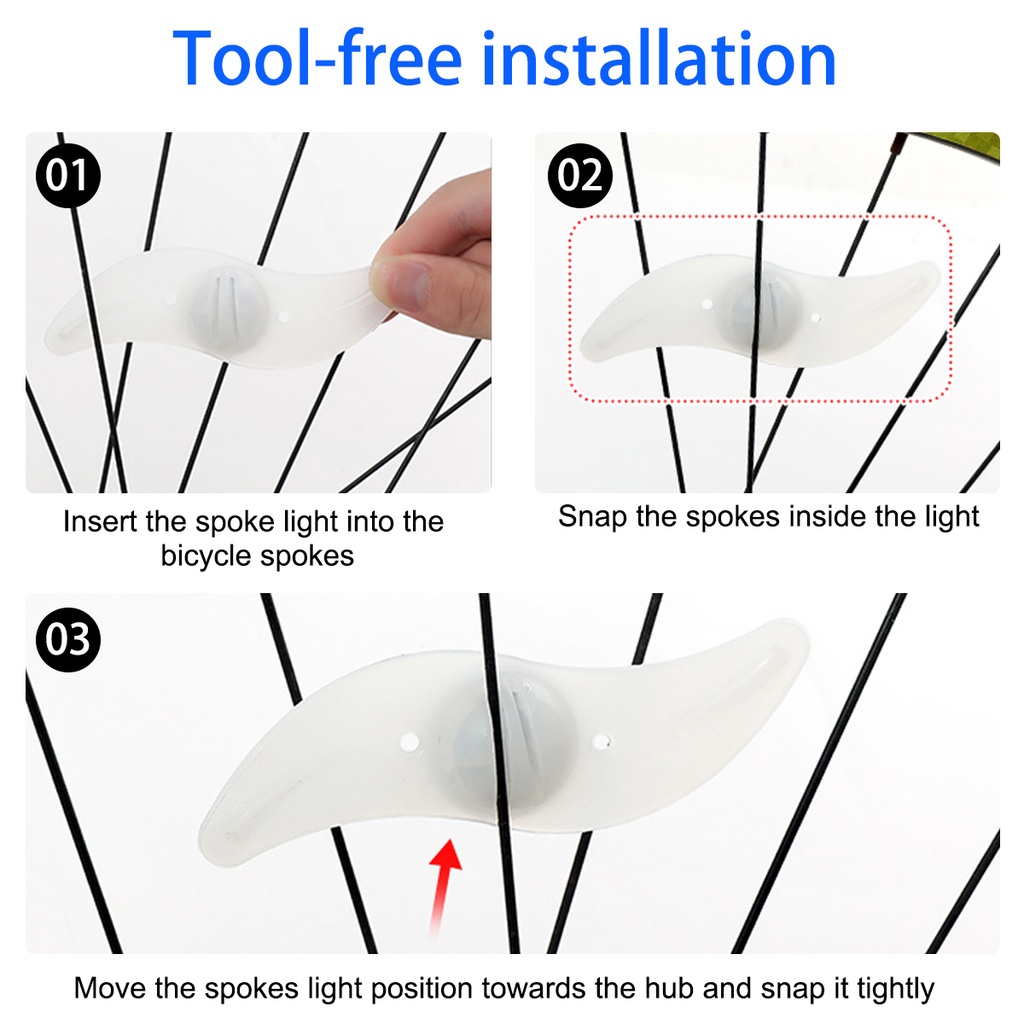 Tool-free installation

01

Insert the spoke light into the bicycle spokes

02

Snap the spokes inside the light

03

Move the spokes light position towards the hub and snap it tightly