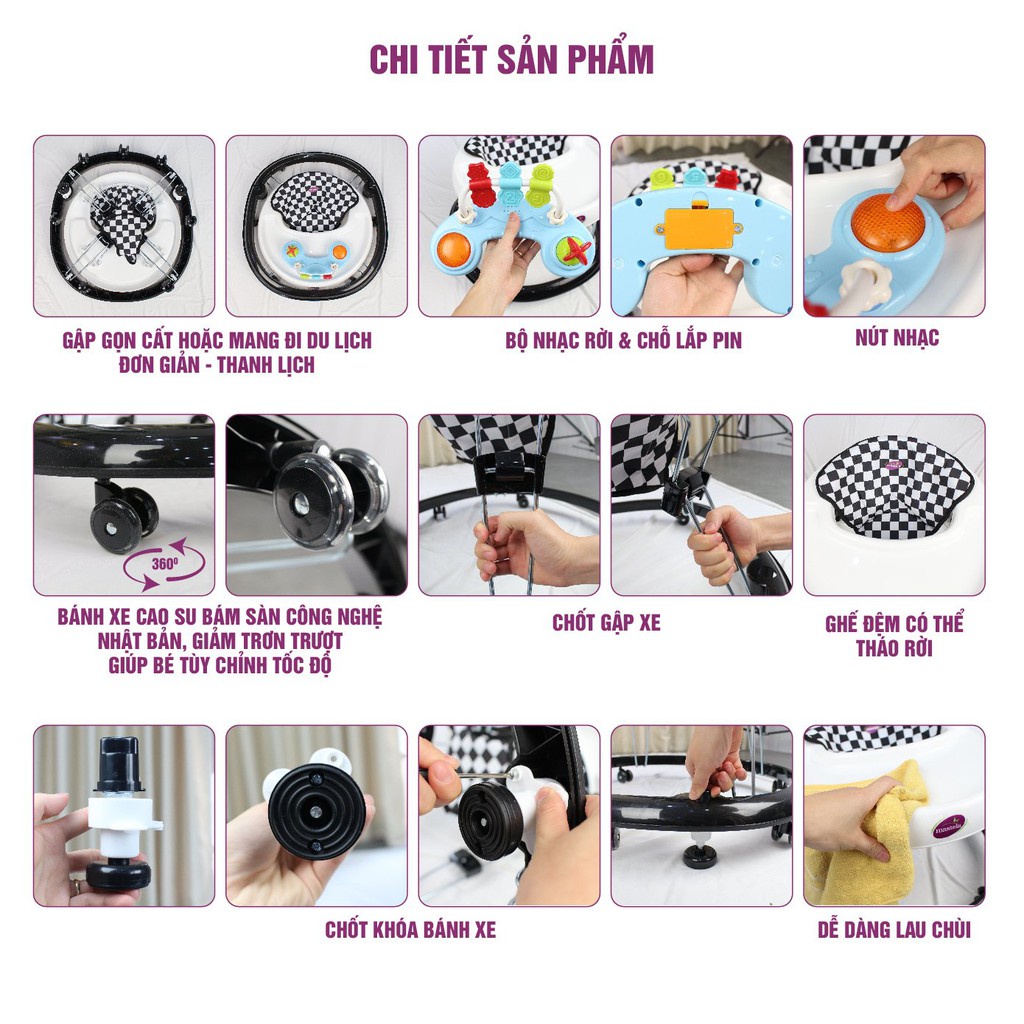 CHI TIẾT SẢN PHẨM

GẬP GỌN CẤT HOẶC MANG ĐI DU LỊCH
ĐƠN GIẢN - THANH LỊCH

BỘ NHẠC RỜI & CHỖ LẮP PIN

NÚT NHẠC

360⁰

BÁNH XE CAO SU BÁM SÀN CÔNG NGHỆ NHẬT BẢN, GIẢM TRƠN TRƯỢT GIÚP BÉ TÙY CHỈNH TỐC ĐỘ

CHỐT GẬP XE

GHẾ ĐỆM CÓ THỂ THÁO RỜI

CHỐT KHÓA BÁNH XE

DỄ DÀNG LAU CHÙI