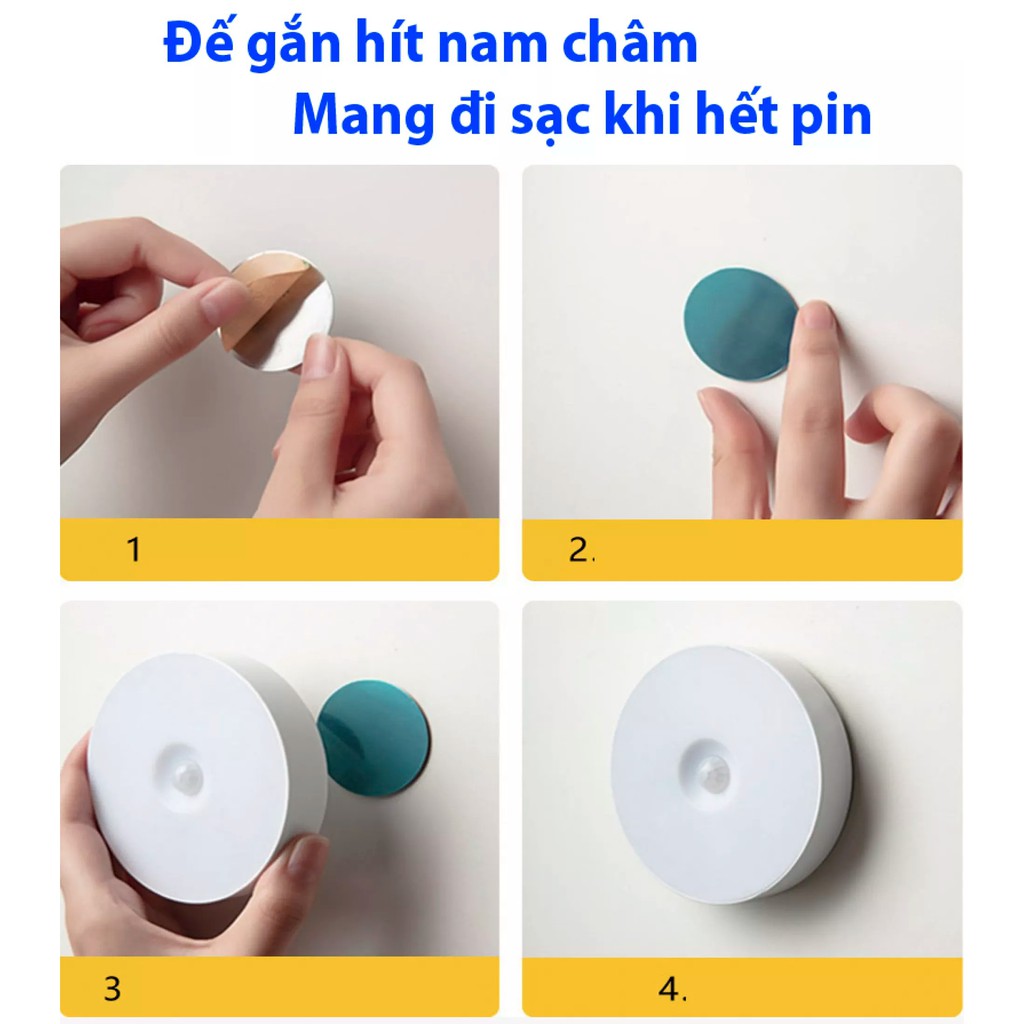 Đế gắn hít nam châm
Mang đi sạc khi hết pin

1

2.

3

4.