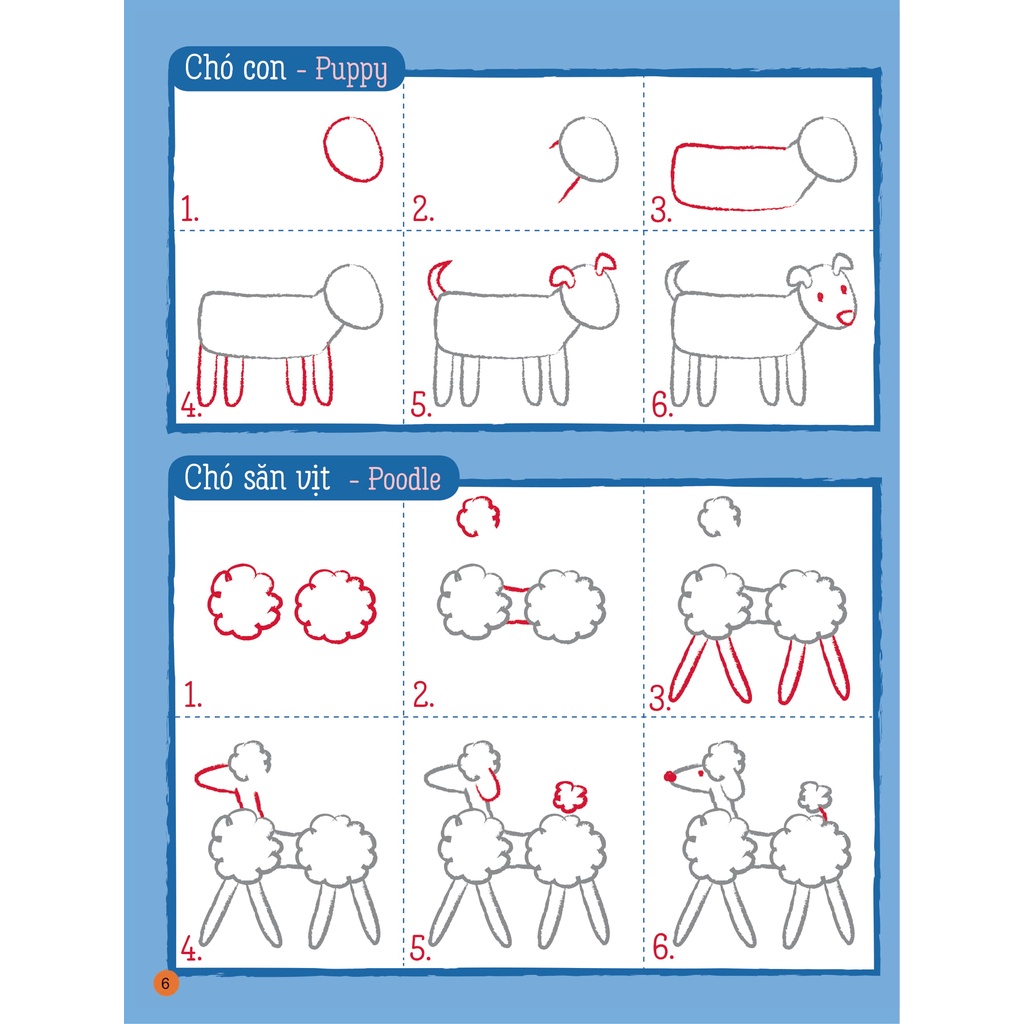 Chó con - Puppy

1. 2. 3.

4. 5. 6.

Chó săn vịt - Poodle

1. 2. 3.

4. 5. 6.

6