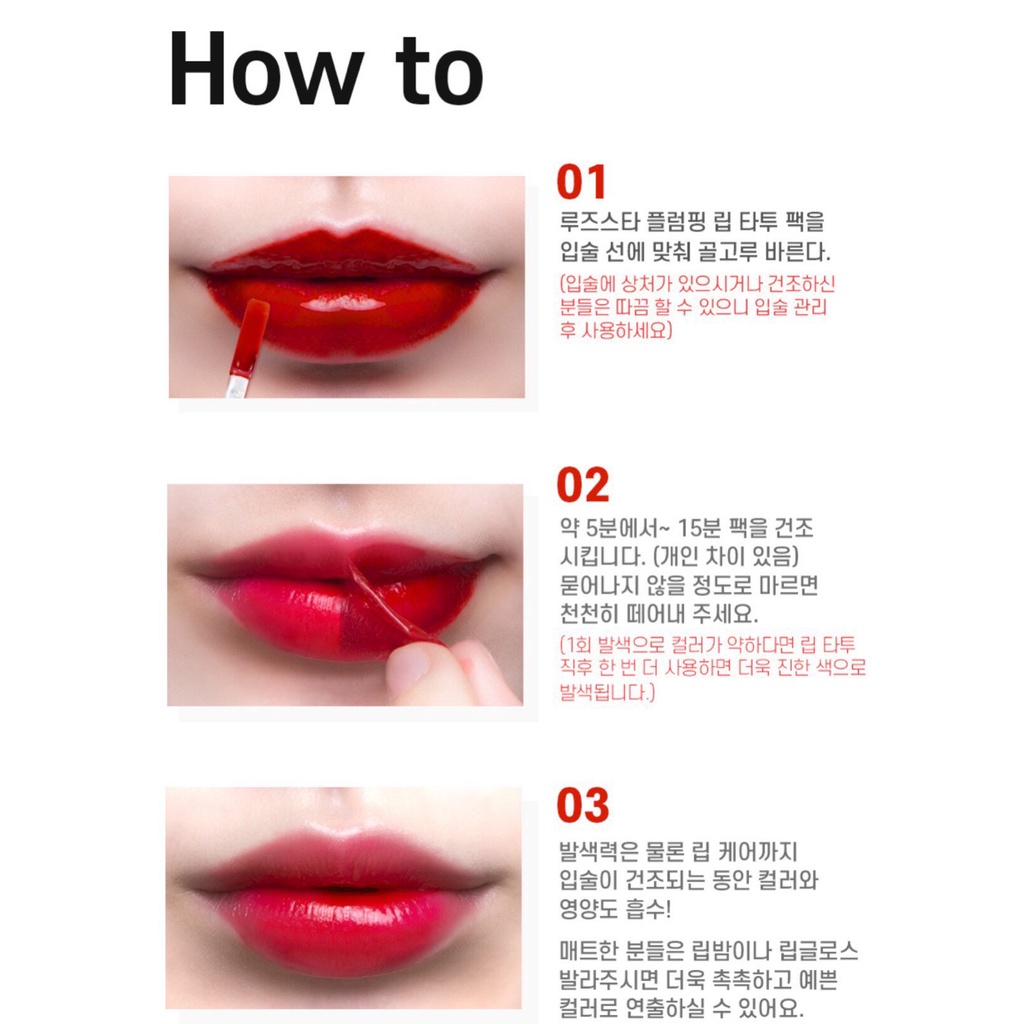 How to

01
루즈스타 플럼핑 립 타투 팩을 입술 선에 맞춰 골고루 바른다.
(입술에 상처가 있으시거나 건조하신 분들은 따끔 할 수 있으니 입술 관리 후 사용하세요)

02
약 5분에서~ 15분 팩을 건조 시킵니다. (개인 차이 있음) 묻어나지 않을 정도로 마르면 천천히 떼어내 주세요.
(1회 발색으로 컬러가 약하다면 립 타투 직후 한 번 더 사용하면 더욱 진한 색으로 발색됩니다.)

03
발색력은 물론 립 케어까지 입술이 건조되는 동안 컬러와 영양도 흡수!

매트한 분들은 립밤이나 립글로스 발라주시면 더욱 촉촉하고 예쁜 컬러로 연출하실 수 있어요.