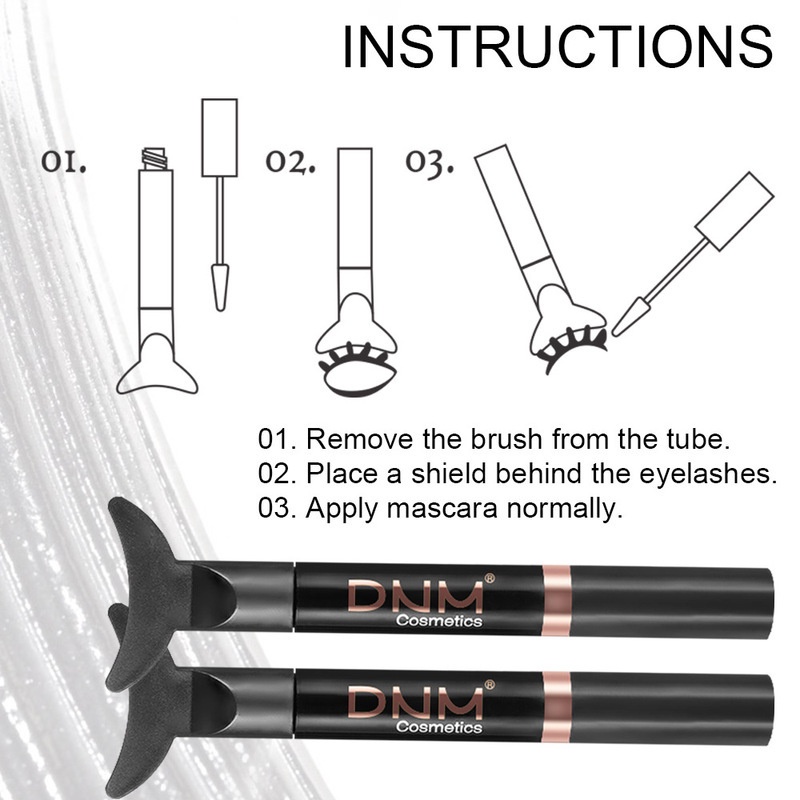 INSTRUCTIONS

01.

02.

03.

01. Remove the brush from the tube.
02. Place a shield behind the eyelashes.
03. Apply mascara normally.

DNM®
Cosmetics

DNM®
Cosmetics