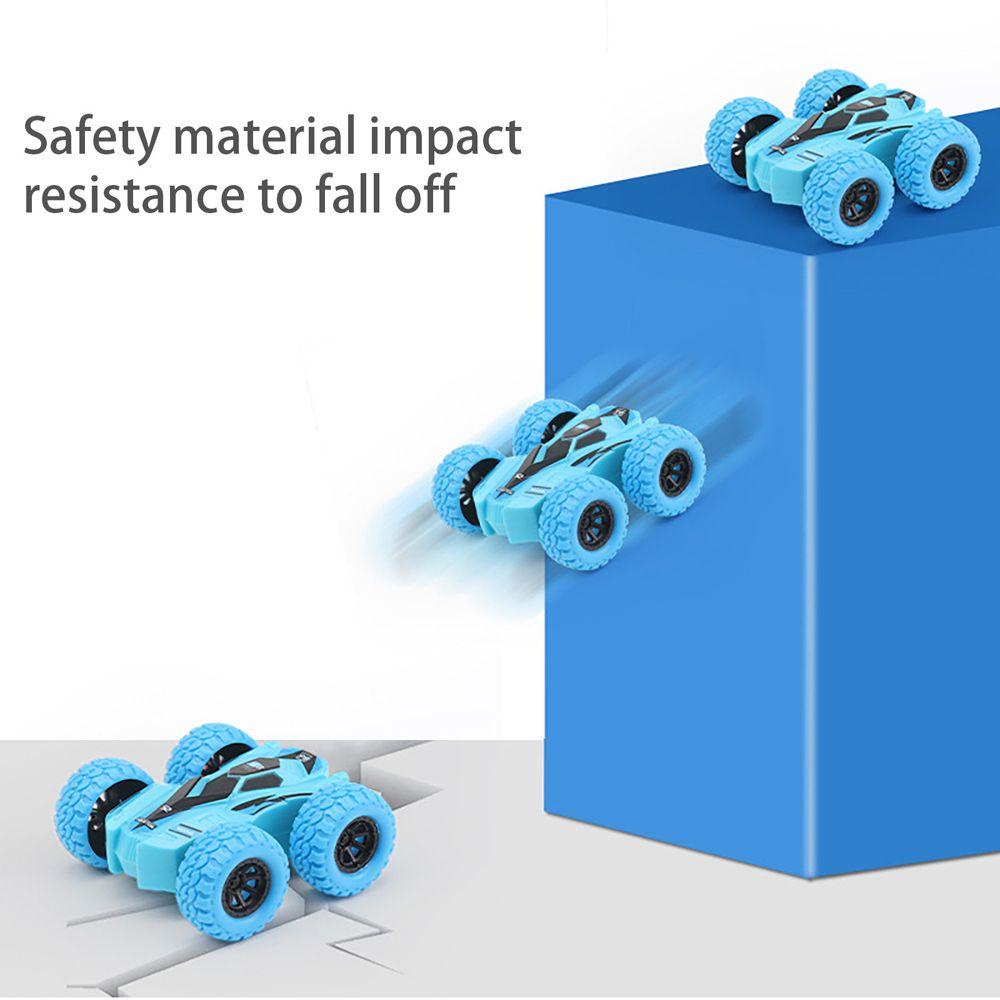 Safety material impact resistance to fall off