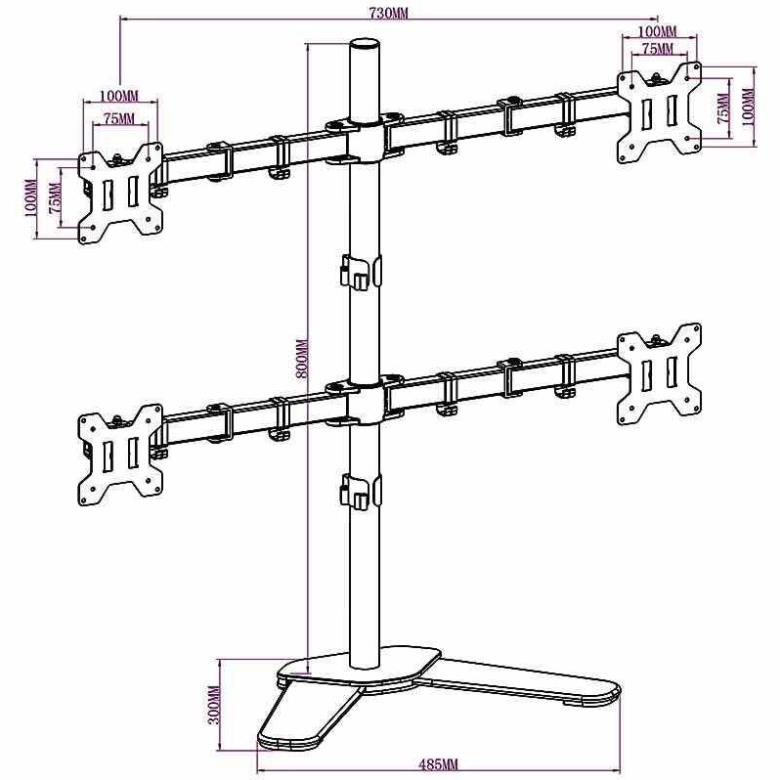 730MM

100MM

75MM

75MM

100MM

100MM

75MM

100MM

75MM

800MM

300MM

485MM