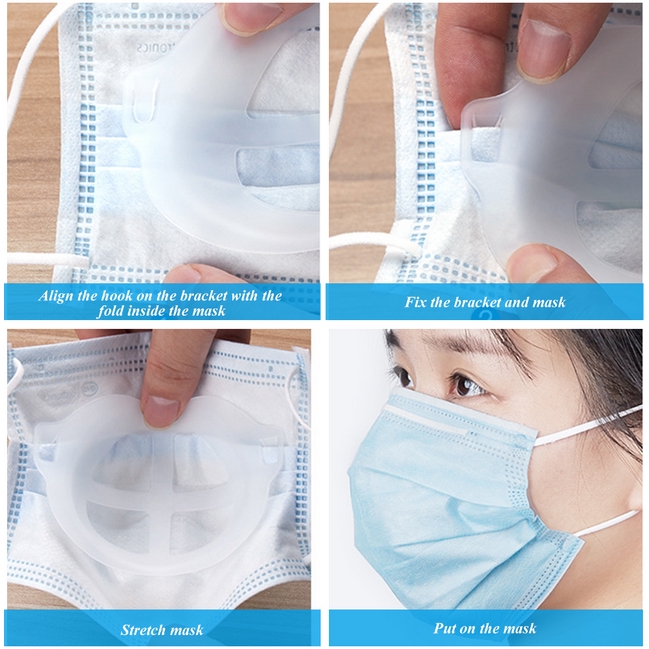 Align the hook on the bracket with the fold inside the mask

Fix the bracket and mask

Stretch mask

Put on the mask