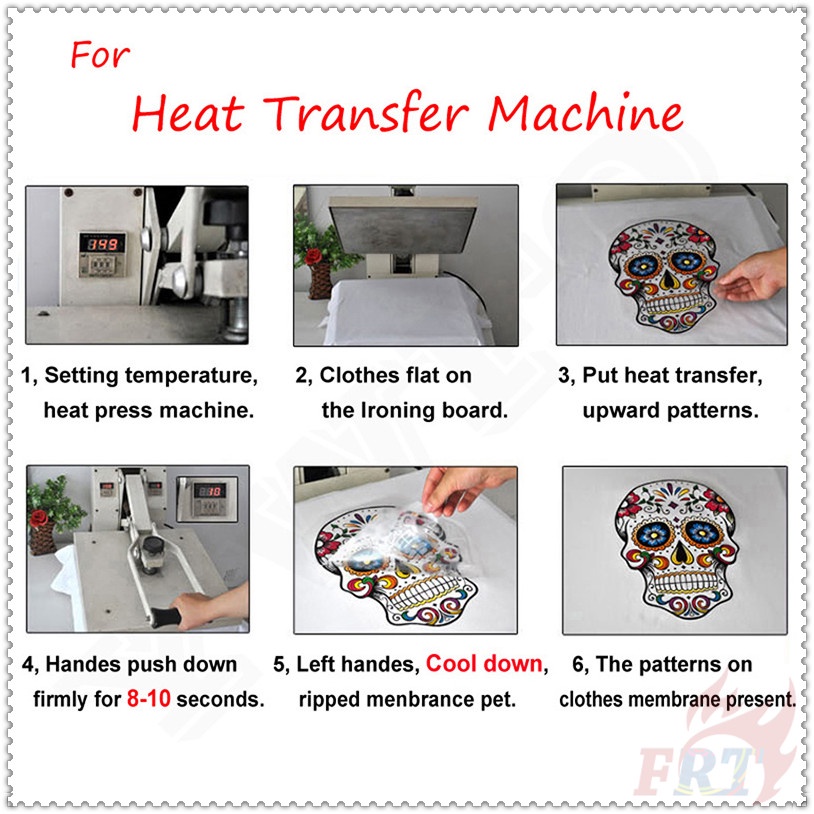 For
Heat Transfer Machine

399

1, Setting temperature, heat press machine.

2, Clothes flat on the Ironing board.

3, Put heat transfer, upward patterns.

4, Handes push down firmly for 8-10 seconds.

5, Left handes, Cool down, ripped menbrance pet.

6, The patterns on clothes membrane present.

FRT