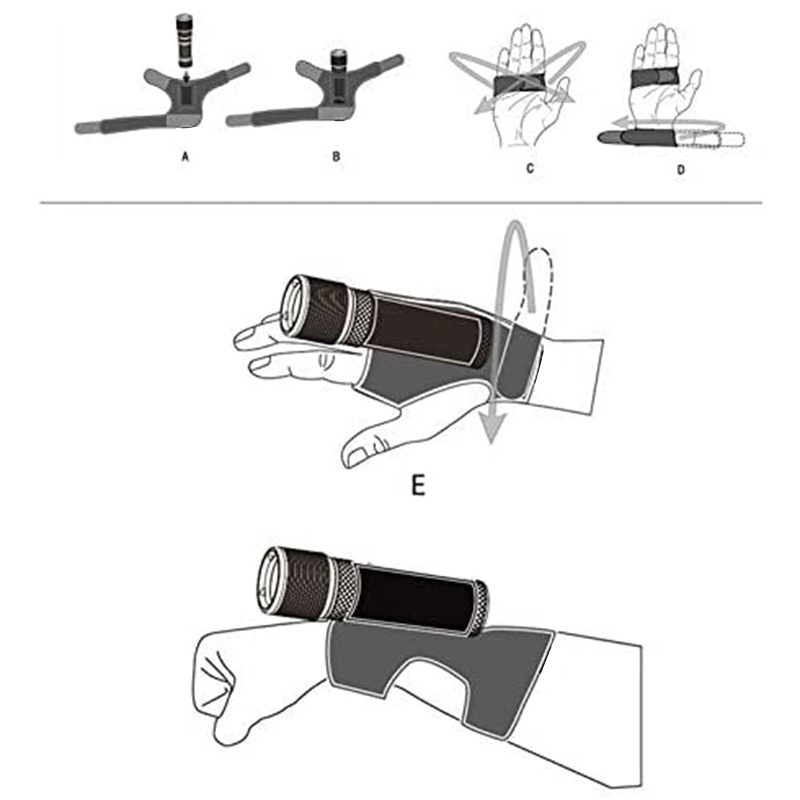 A

B

C

D

E