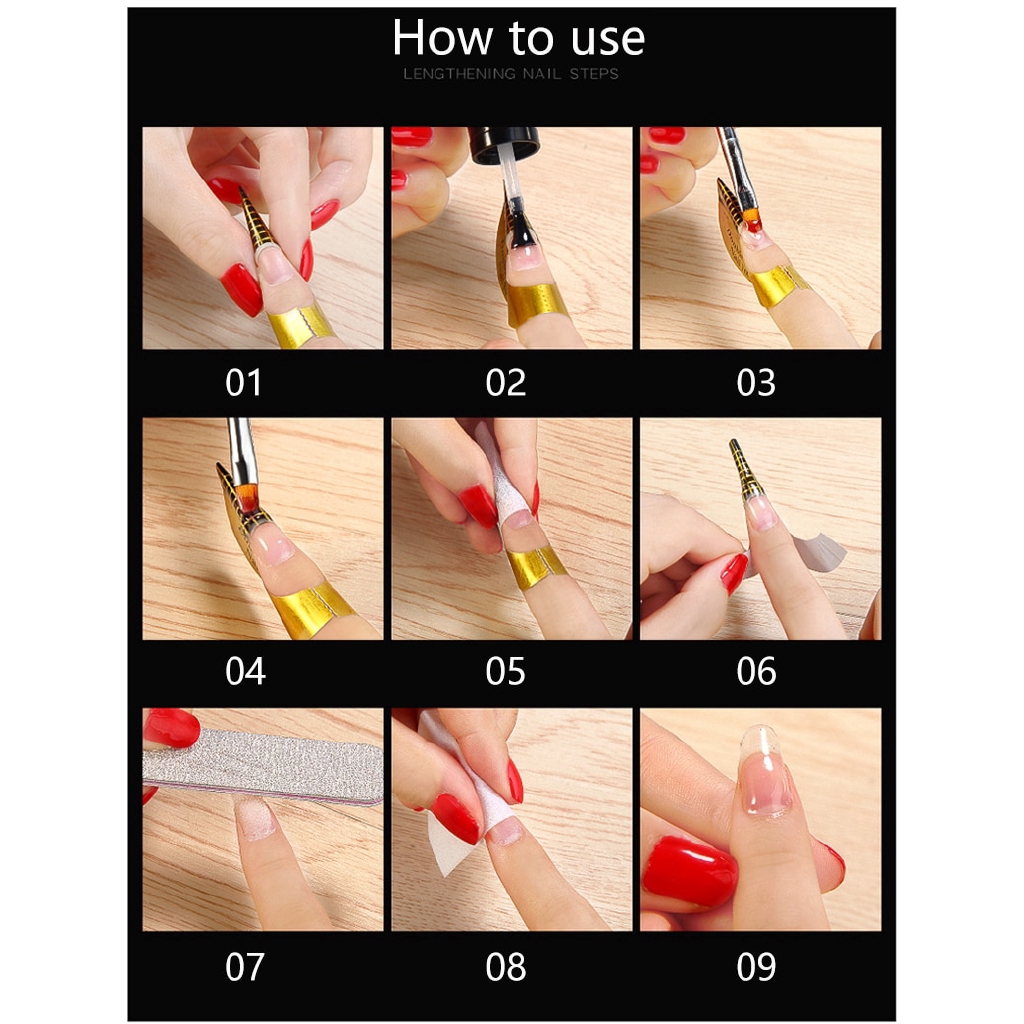 How to use
LENGTHENING NAIL STEPS

01

02

03

04

05

06

07

08

09