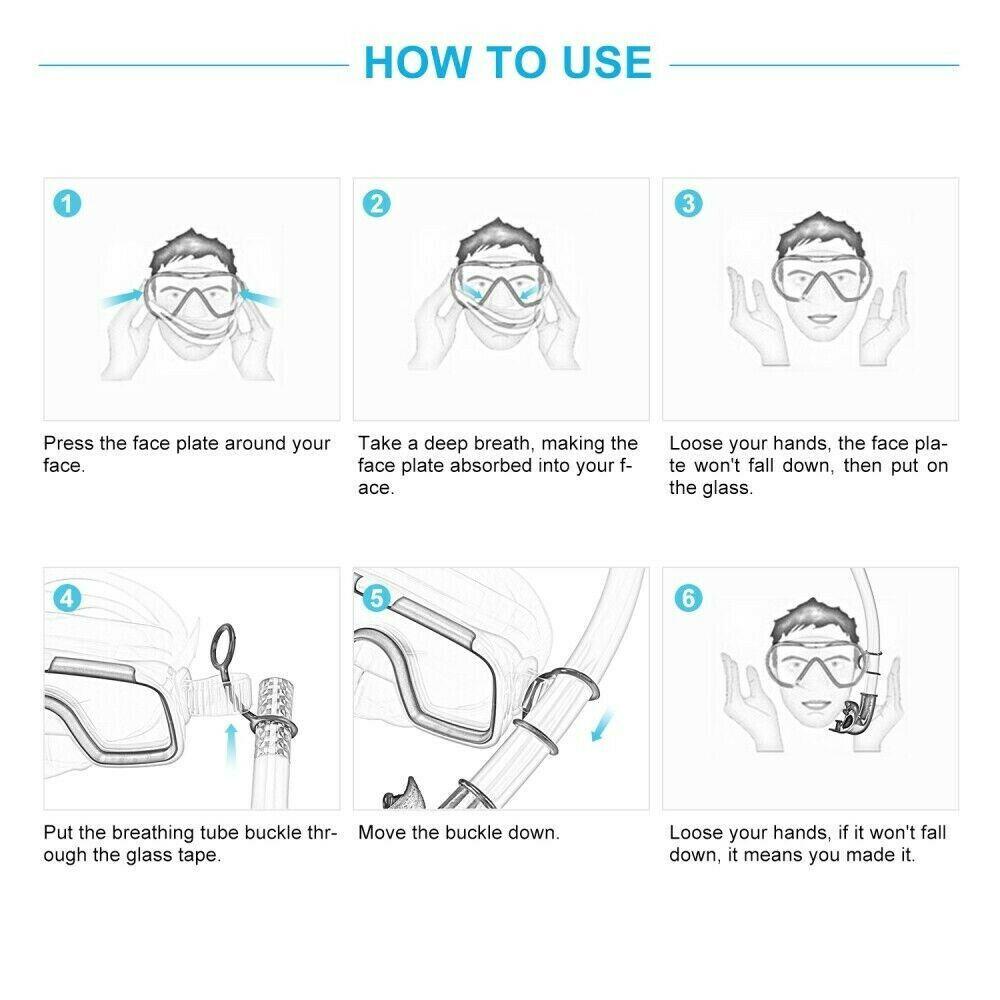 HOW TO USE

1

Press the face plate around your face.

2

Take a deep breath, making the face plate absorbed into your face.

3

Loose your hands, the face plate won't fall down, then put on the glass.

4

Put the breathing tube buckle through the glass tape.

5

Move the buckle down.

6

Loose your hands, if it won't fall down, it means you made it.