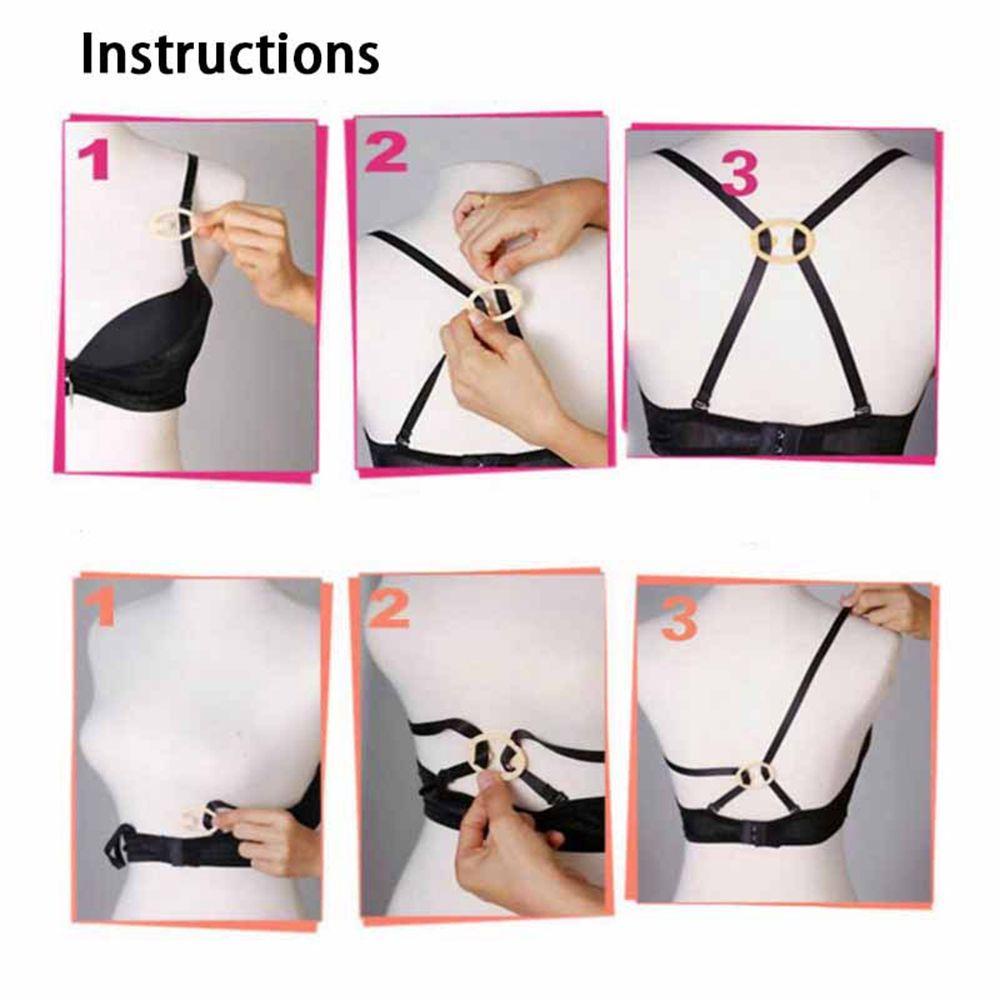 Instructions

1

2

3

1

2

3