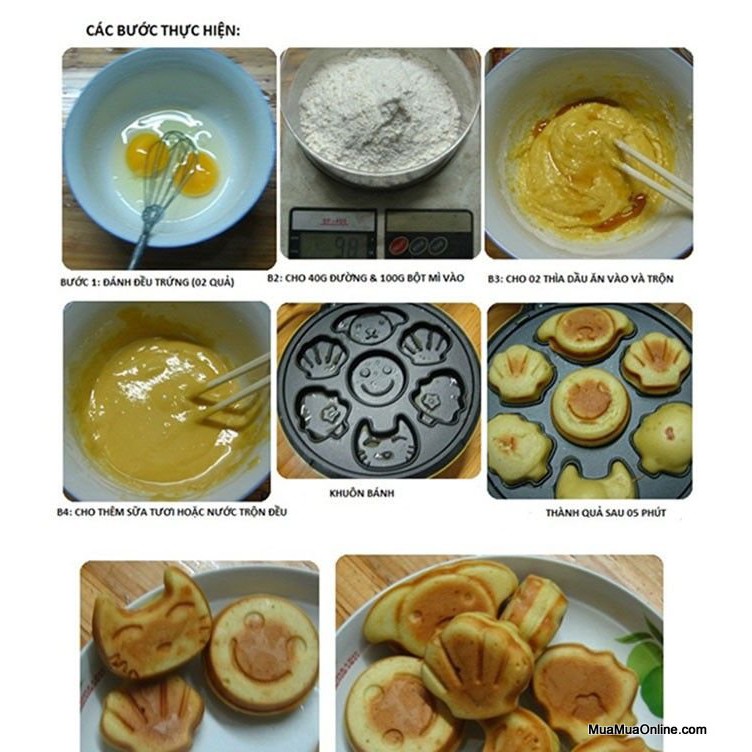 CÁC BƯỚC THỰC HIỆN:

BƯỚC 1: ĐÁNH ĐỀU TRỨNG (02 QUẢ)

B2: CHO 40G ĐƯỜNG & 100G BỘT MÌ VÀO

B3: CHO 02 THÌA DẦU ĂN VÀO VÀ TRỘN

B4: CHO THÊM SỮA TƯƠI HOẶC NƯỚC TRỘN ĐỀU

KHUÔN BÁNH

THÀNH QUẢ SAU 05 PHÚT

MuaMuaOnline.com