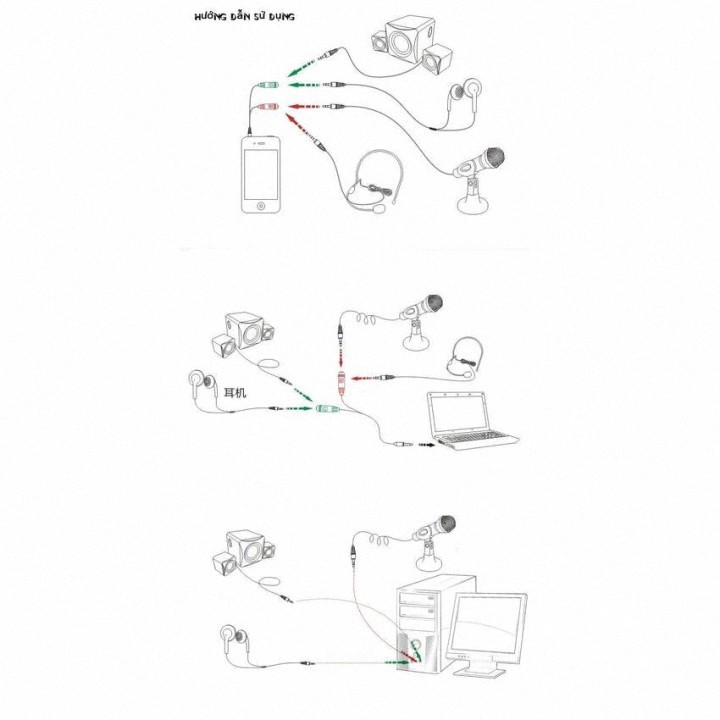 HƯỚNG DẪN SỬ DỤNG

耳机