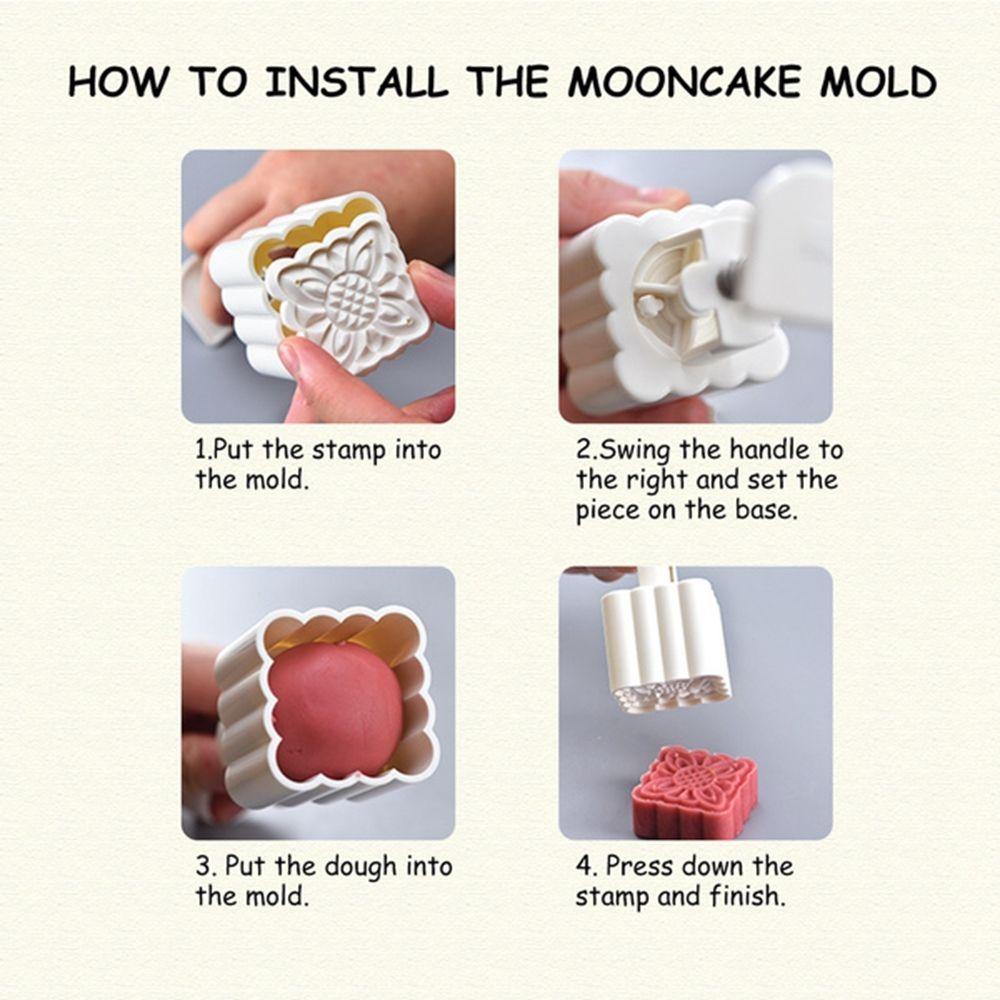 HOW TO INSTALL THE MOONCAKE MOLD

1.Put the stamp into the mold.

2.Swing the handle to the right and set the piece on the base.

3. Put the dough into the mold.

4. Press down the stamp and finish.