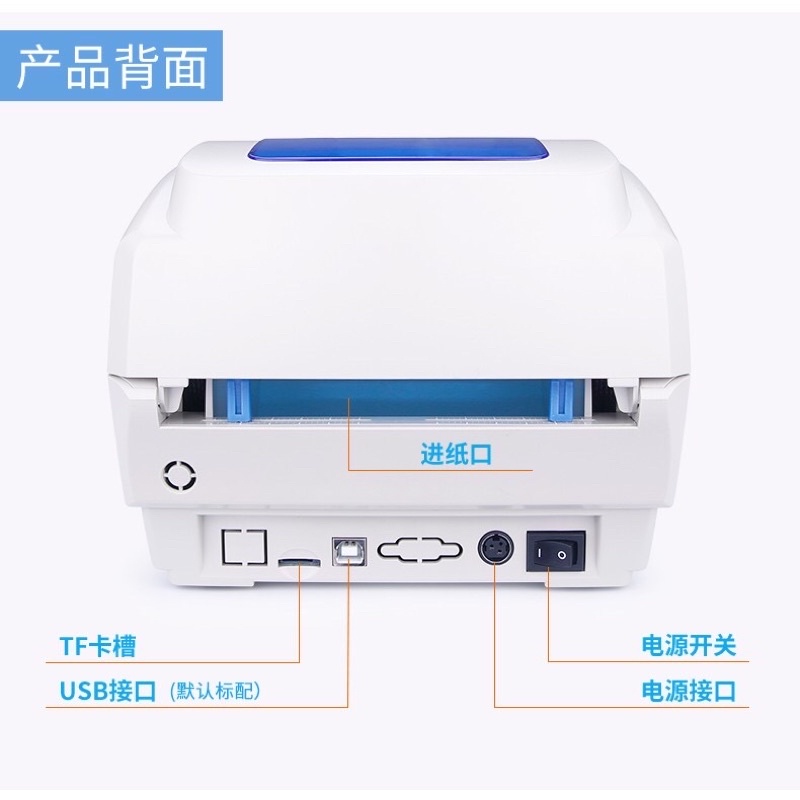 产品背面

进纸口

TF卡槽

USB接口（默认标配）

电源开关

电源接口