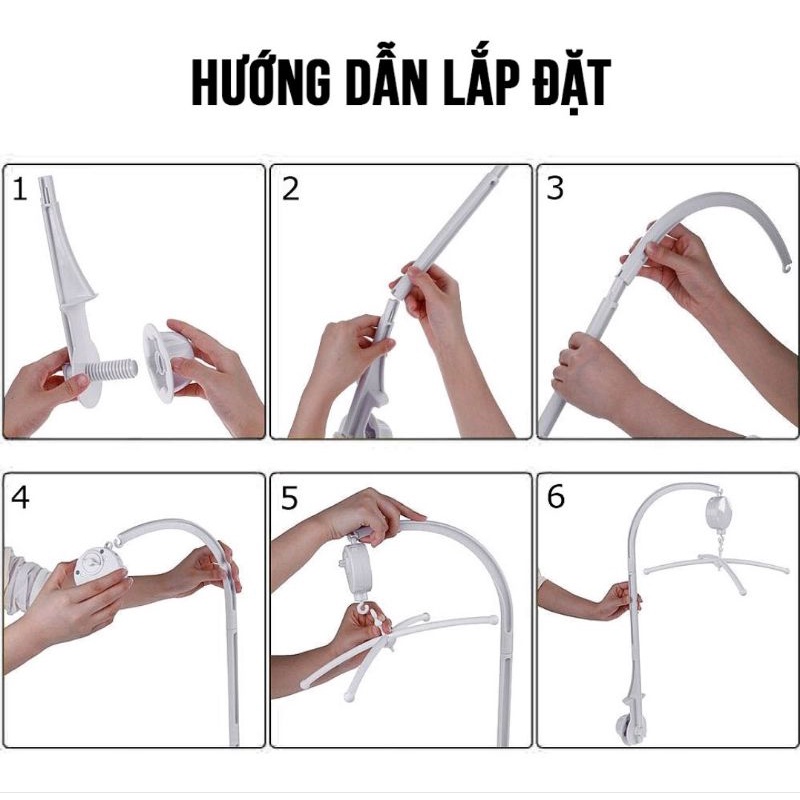 HƯỚNG DẪN LẮP ĐẶT

1

2

3

4

5

6