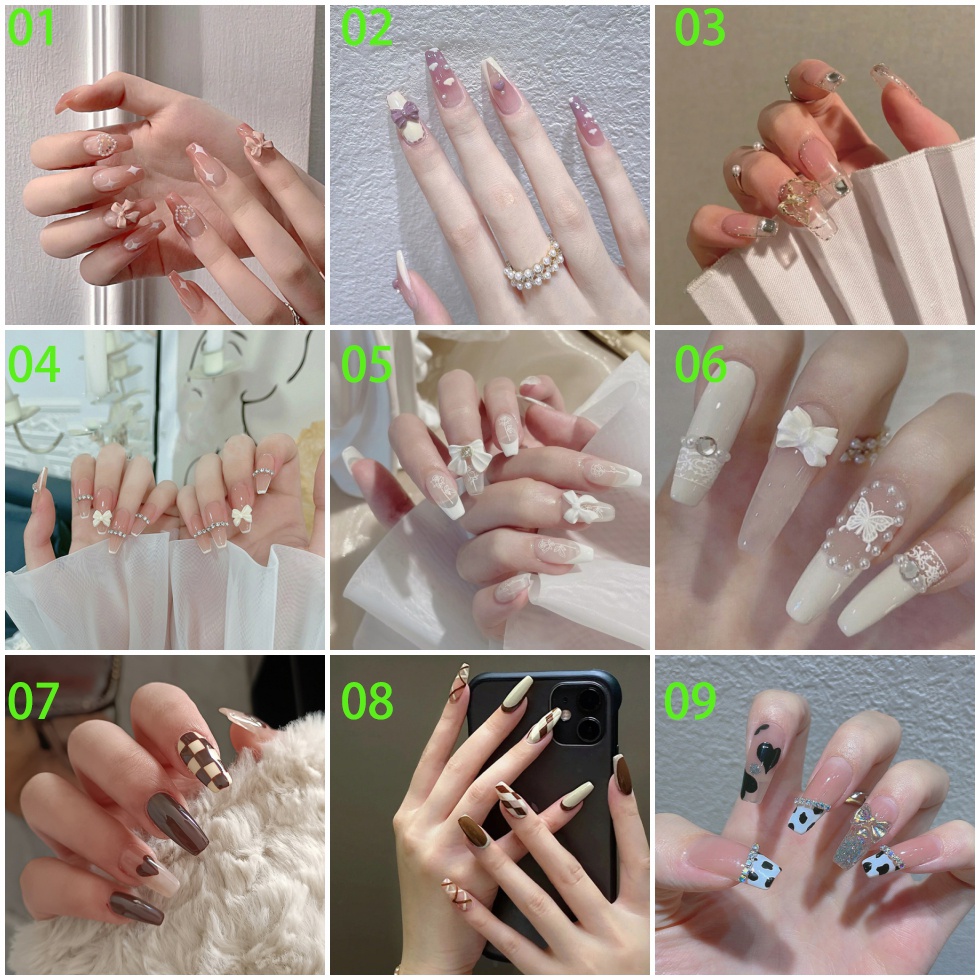 01
02
03
04
05
06
07
08
09