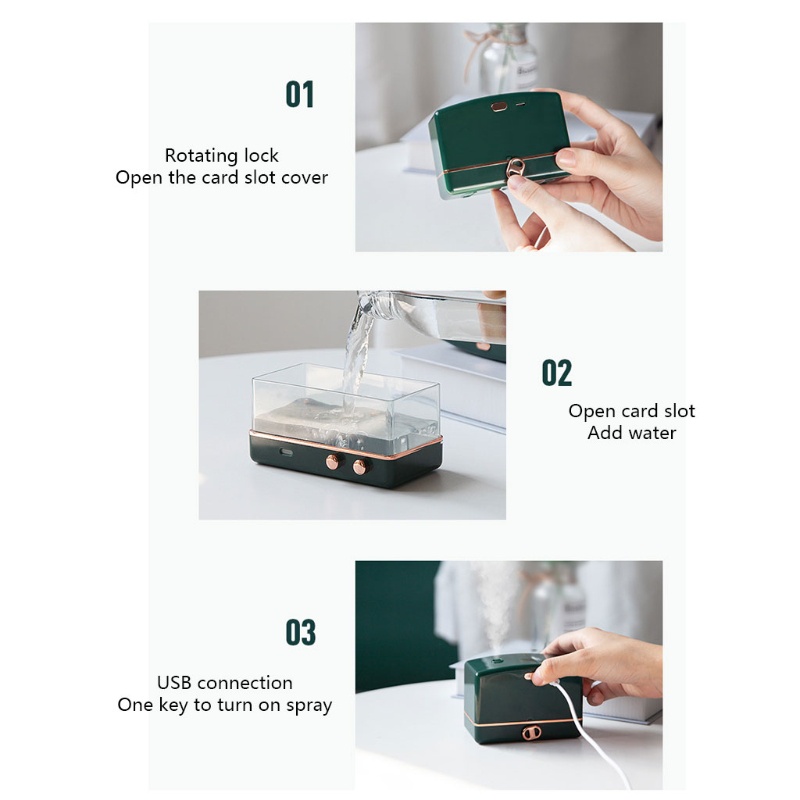 01

Rotating lock
Open the card slot cover

02

Open card slot
Add water

03

USB connection
One key to turn on spray