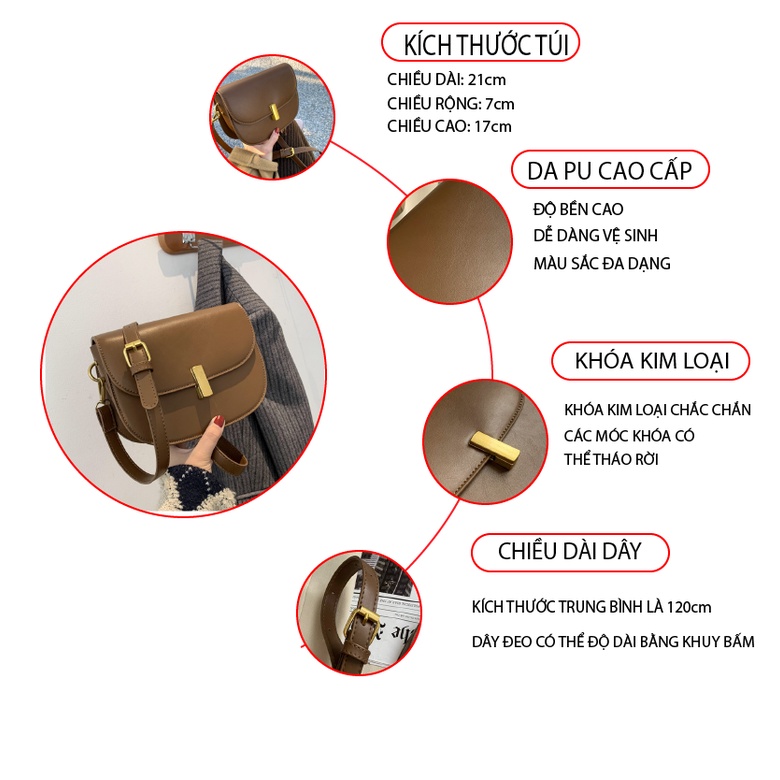 KÍCH THƯỚC TÚI

CHIỀU DÀI: 21cm
CHIỀU RỘNG: 7cm
CHIỀU CAO: 17cm

DA PU CAO CẤP

ĐỘ BỀN CAO
DỄ DÀNG VỆ SINH
MÀU SẮC ĐA DẠNG

KHÓA KIM LOẠI

KHÓA KIM LOẠI CHẮC CHẮN
CÁC MÓC KHÓA CÓ THỂ THÁO RỜI

CHIỀU DÀI DÂY

KÍCH THƯỚC TRUNG BÌNH LÀ 120cm

DÂY ĐEO CÓ THỂ ĐỘ DÀI BẰNG KHUY BẤM