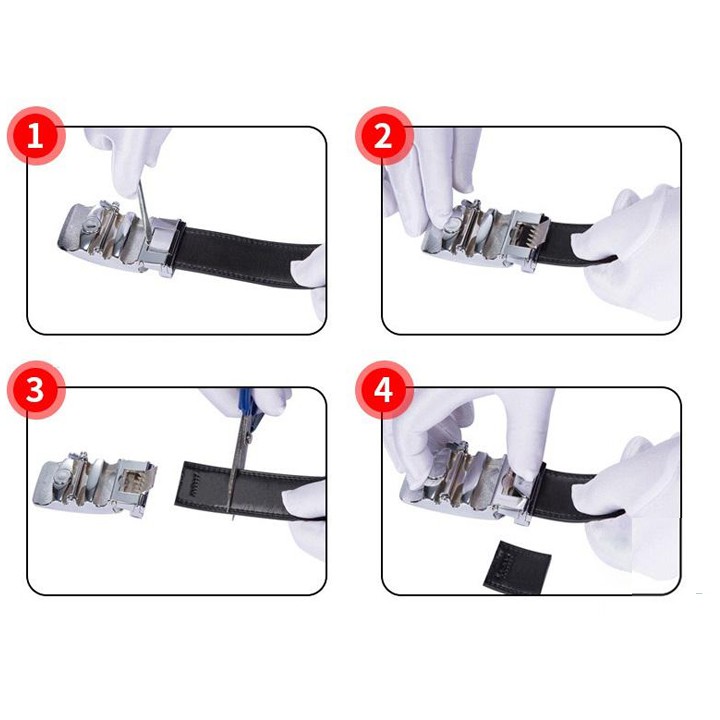 1

2

3

4