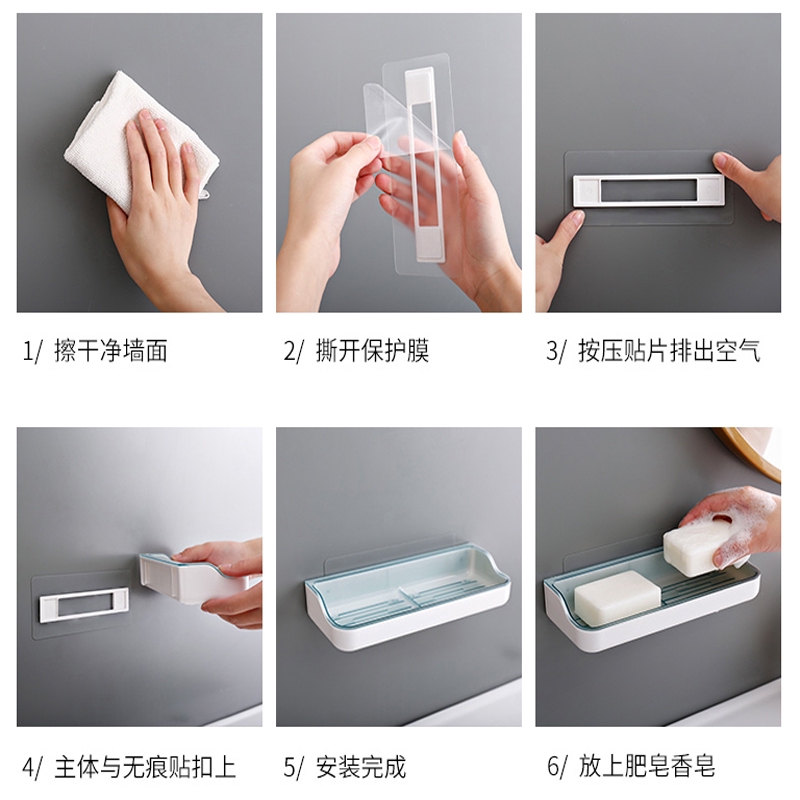 1/ 擦干净墙面

2/ 撕开保护膜

3/ 按压贴片排出空气

4/ 主体与无痕贴扣上

5/ 安装完成

6/ 放上肥皂香皂