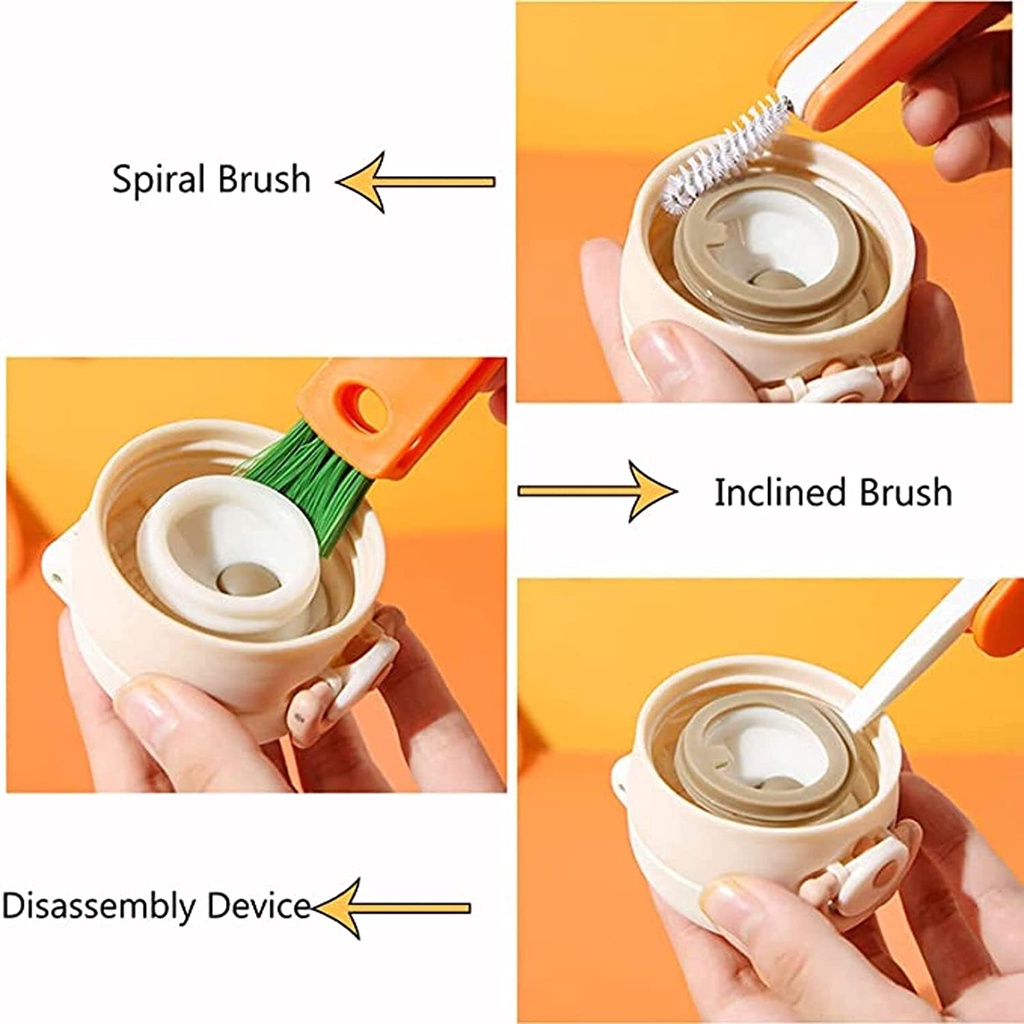 Spiral Brush

Inclined Brush

Disassembly Device