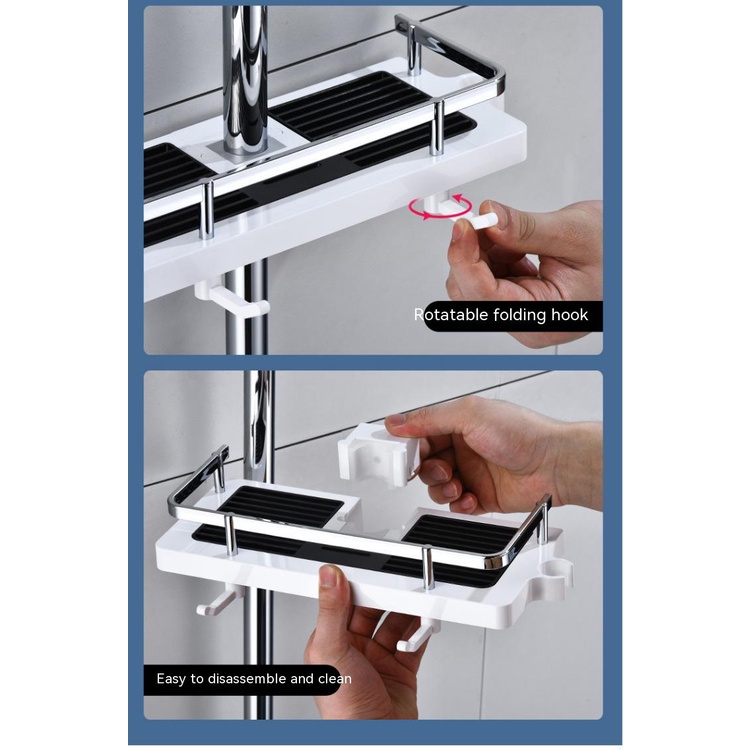 Rotatable folding hook

Easy to disassemble and clean