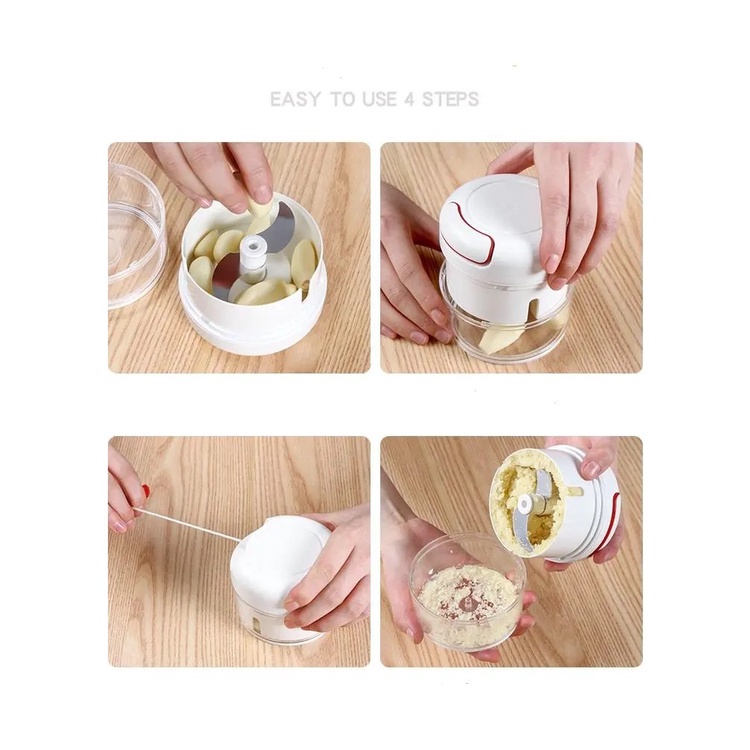 EASY TO USE 4 STEPS