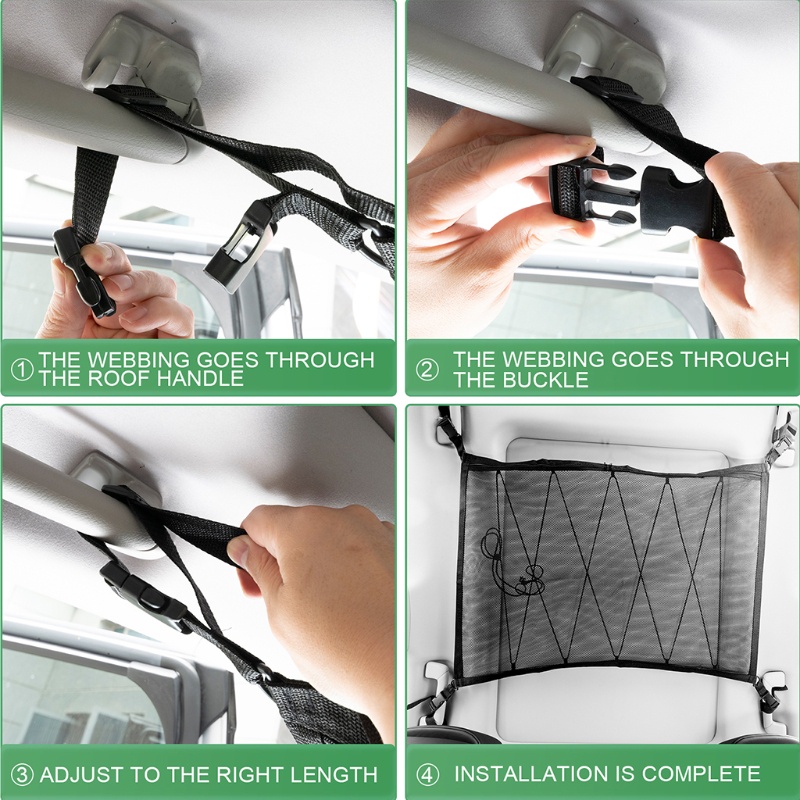 ① THE WEBBING GOES THROUGH THE ROOF HANDLE

② THE WEBBING GOES THROUGH THE BUCKLE

③ ADJUST TO THE RIGHT LENGTH

④ INSTALLATION IS COMPLETE