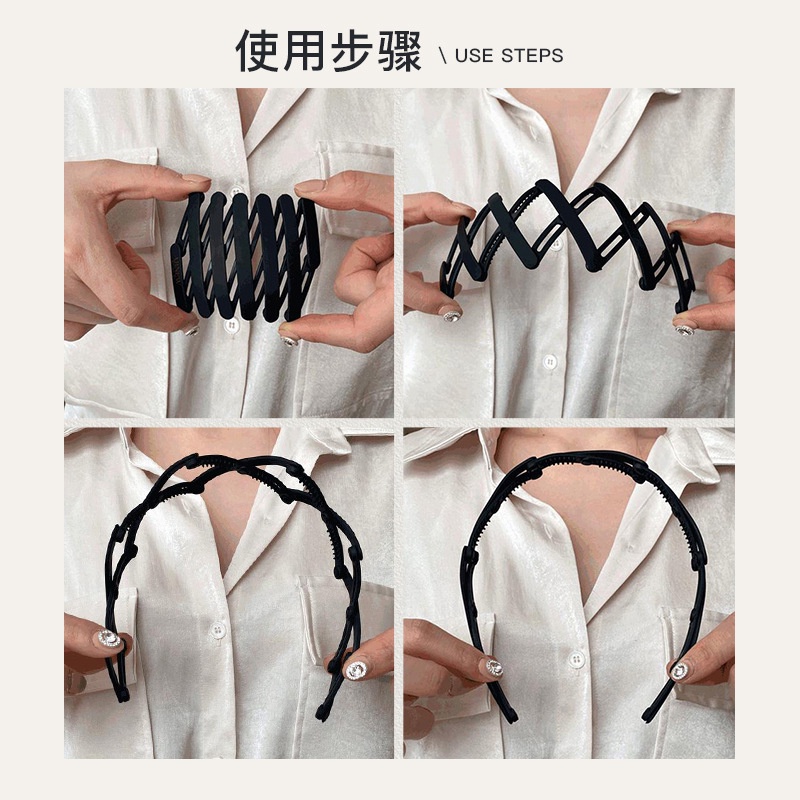 使用步骤 \ USE STEPS