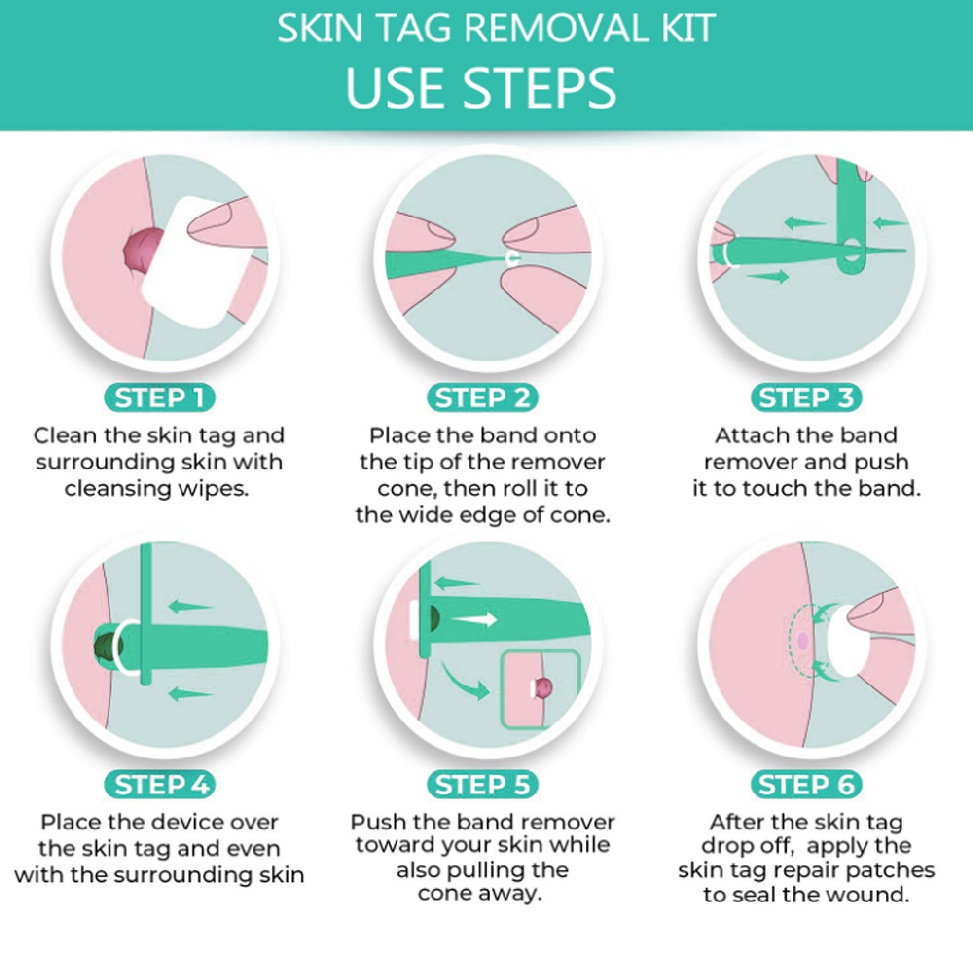 SKIN TAG REMOVAL KIT
USE STEPS

STEP 1
Clean the skin tag and surrounding skin with cleansing wipes.

STEP 2
Place the band onto the tip of the remover cone, then roll it to the wide edge of cone.

STEP 3
Attach the band remover and push it to touch the band.

STEP 4
Place the device over the skin tag and even with the surrounding skin

STEP 5
Push the band remover toward your skin while also pulling the cone away.

STEP 6
After the skin tag drop off, apply the skin tag repair patches to seal the wound.