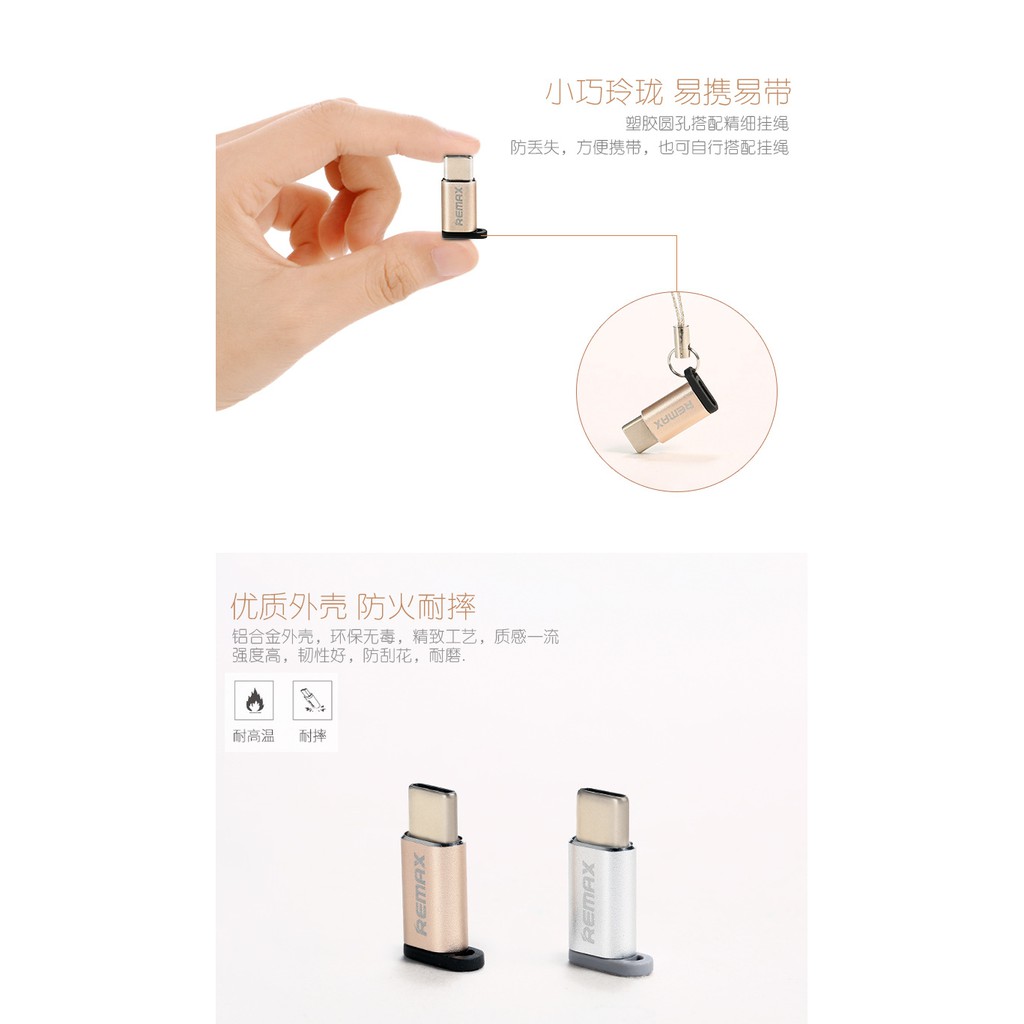 小巧玲珑 易携易带
塑胶圆孔搭配精细挂绳
防丢失，方便携带，也可自行搭配挂绳

REMAX

REMAX

优质外壳 防火耐摔
铝合金外壳，环保无毒，精致工艺，质感一流
强度高，韧性好，防刮花，耐磨.

耐高温　耐摔

REMAX　REMAX