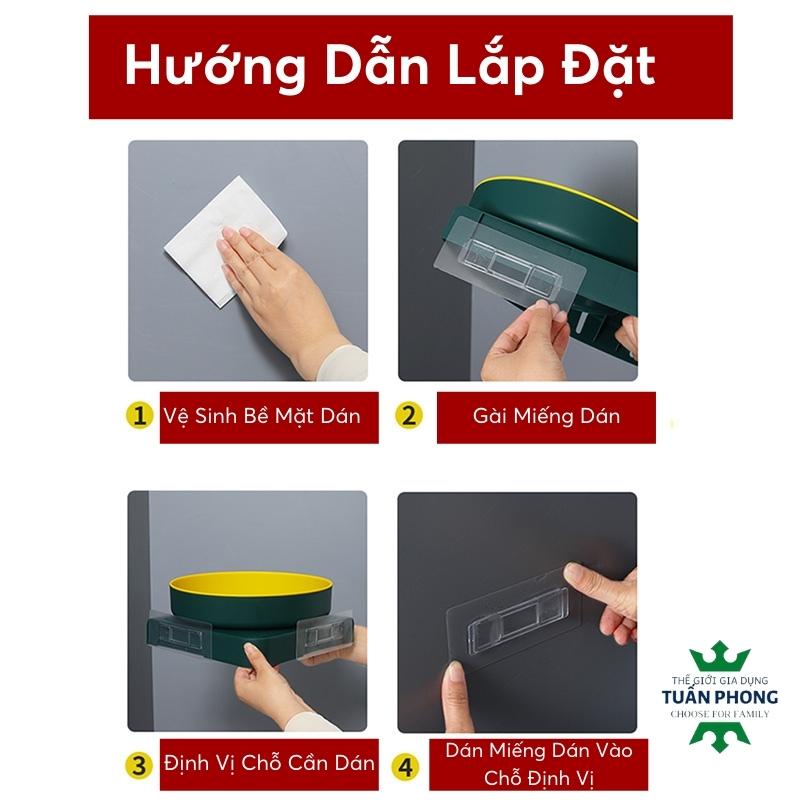 Hướng Dẫn Lắp Đặt

1 Vệ Sinh Bề Mặt Dán

2 Gài Miếng Dán

3 Định Vị Chỗ Cần Dán

4 Dán Miếng Dán Vào Chỗ Định Vị

THẾ GIỚI GIA DỤNG
TUẤN PHONG
CHOOSE FOR FAMILY