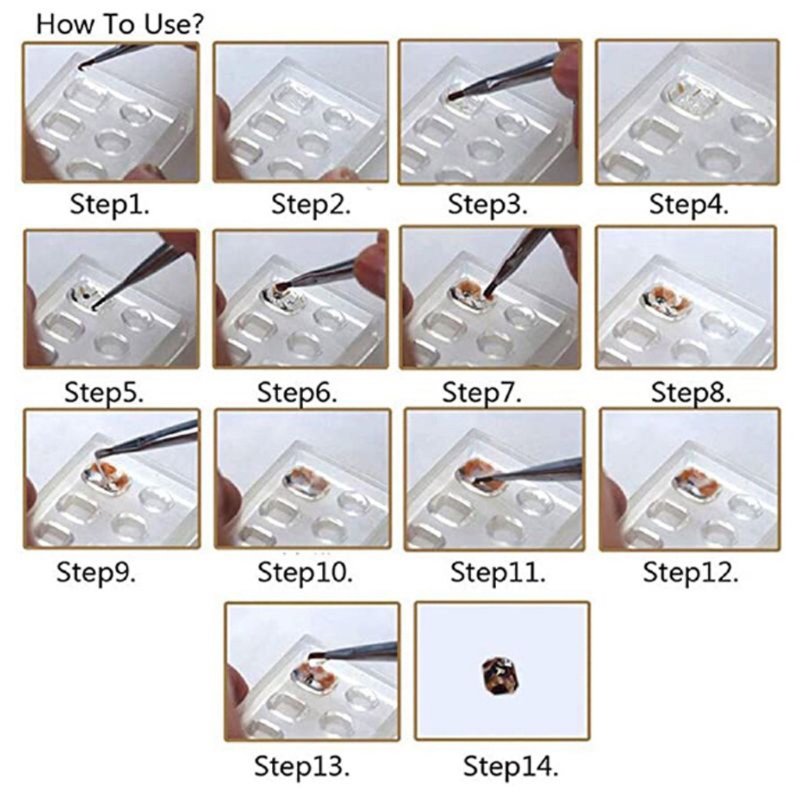 How To Use?

Step1. Step2. Step3. Step4.

Step5. Step6. Step7. Step8.

Step9. Step10. Step11. Step12.

Step13. Step14.