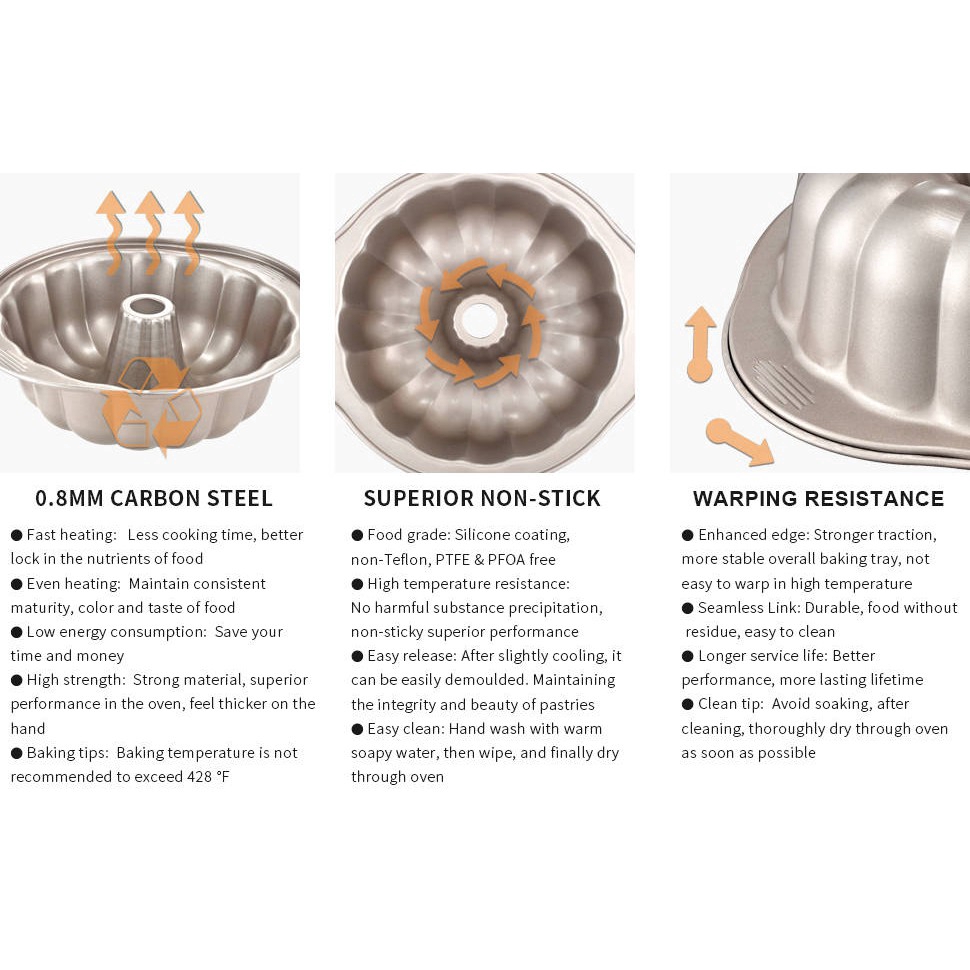 0.8MM CARBON STEEL

● Fast heating: Less cooking time, better lock in the nutrients of food
● Even heating: Maintain consistent maturity, color and taste of food
● Low energy consumption: Save your time and money
● High strength: Strong material, superior performance in the oven, feel thicker on the hand
● Baking tips: Baking temperature is not recommended to exceed 428 °F

SUPERIOR NON-STICK

● Food grade: Silicone coating, non-Teflon, PTFE & PFOA free
● High temperature resistance: No harmful substance precipitation, non-sticky superior performance
● Easy release: After slightly cooling, it can be easily demoulded. Maintaining the integrity and beauty of pastries
● Easy clean: Hand wash with warm soapy water, then wipe, and finally dry through oven

WARPING RESISTANCE

● Enhanced edge: Stronger traction, more stable overall baking tray, not easy to warp in high temperature
● Seamless Link: Durable, food without residue, easy to clean
● Longer service life: Better performance, more lasting lifetime
● Clean tip: Avoid soaking, after cleaning, thoroughly dry through oven as soon as possible