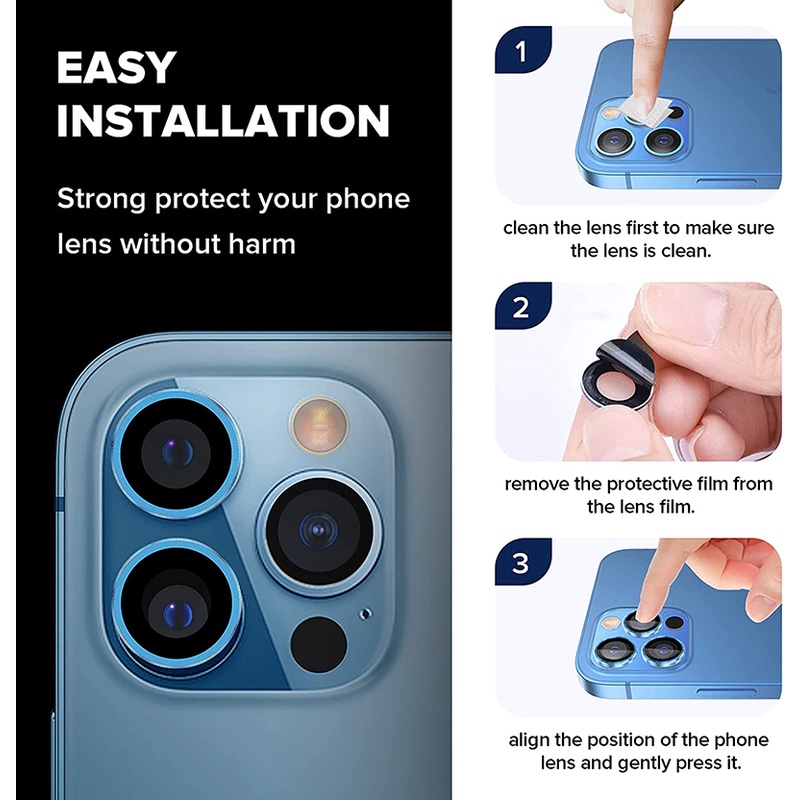 EASY INSTALLATION

Strong protect your phone lens without harm

1

clean the lens first to make sure the lens is clean.

2

remove the protective film from the lens film.

3

align the position of the phone lens and gently press it.