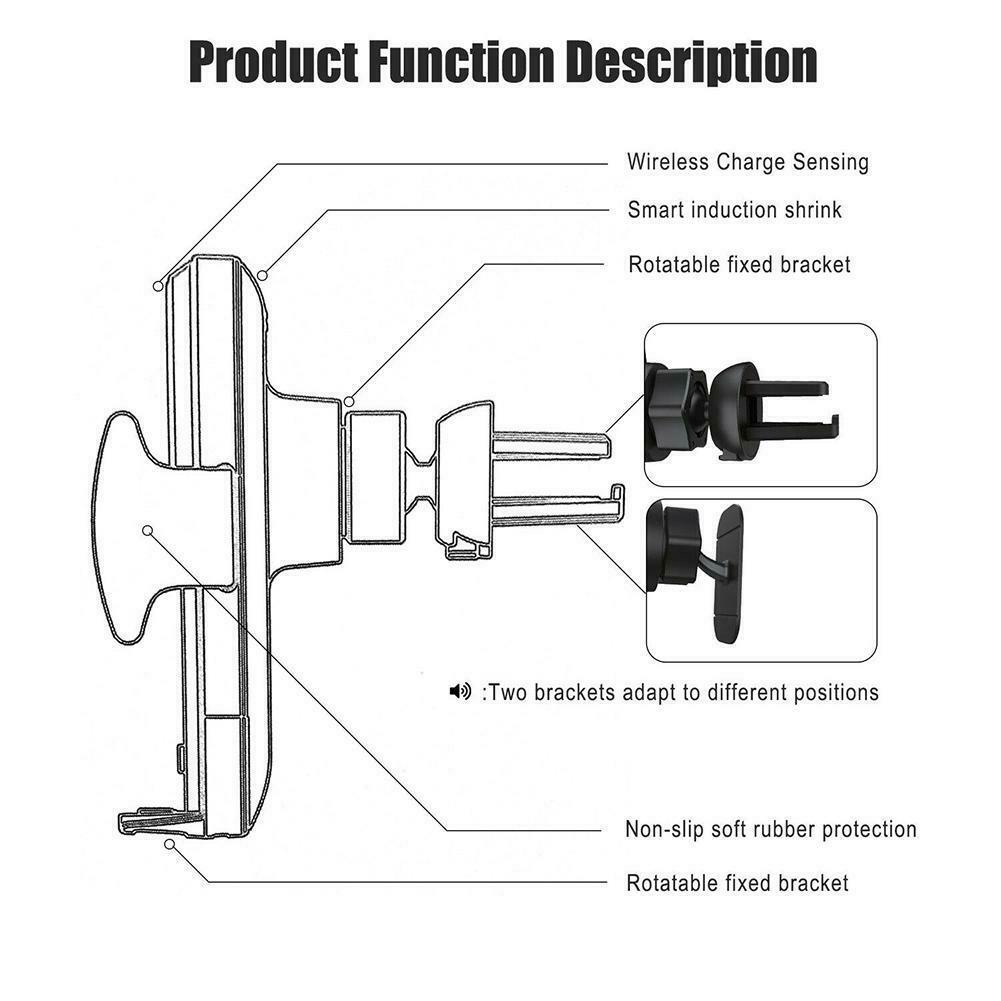 Product Function Description

Wireless Charge Sensing

Smart induction shrink

Rotatable fixed bracket

:Two brackets adapt to different positions

Non-slip soft rubber protection

Rotatable fixed bracket