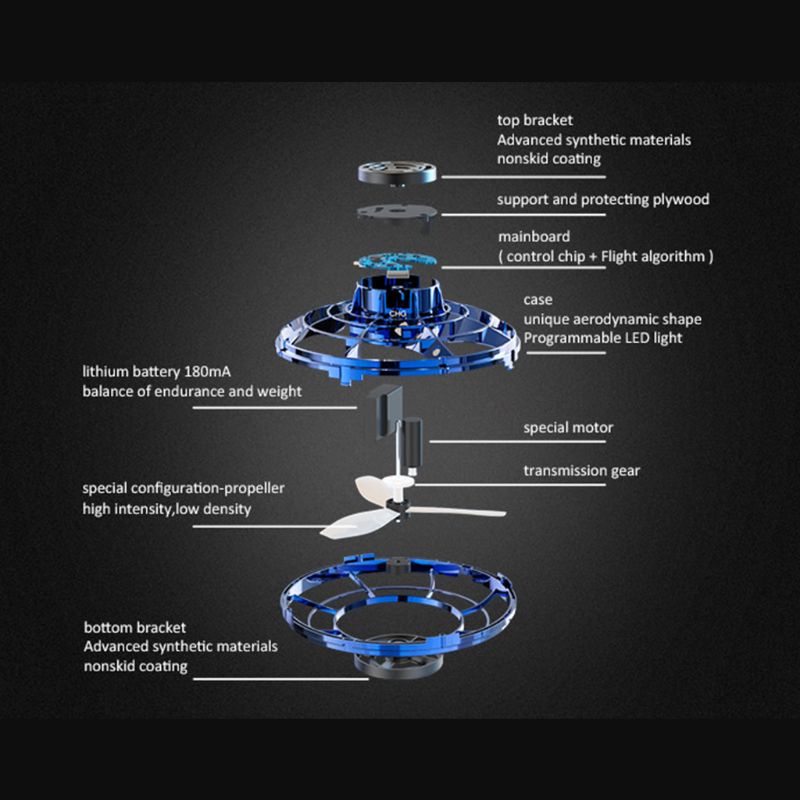 top bracket
Advanced synthetic materials
nonskid coating

support and protecting plywood

mainboard
( control chip + Flight algorithm )

CHG

case
unique aerodynamic shape
Programmable LED light

lithium battery 180mA
balance of endurance and weight

special motor

transmission gear

special configuration-propeller
high intensity,low density

bottom bracket
Advanced synthetic materials
nonskid coating