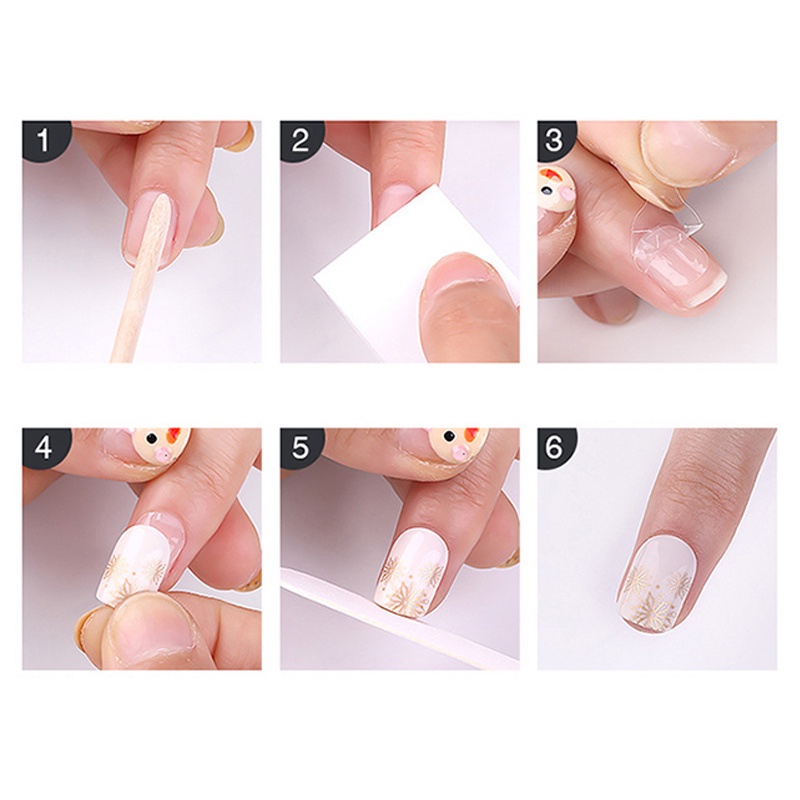 1

2

3

4

5

6