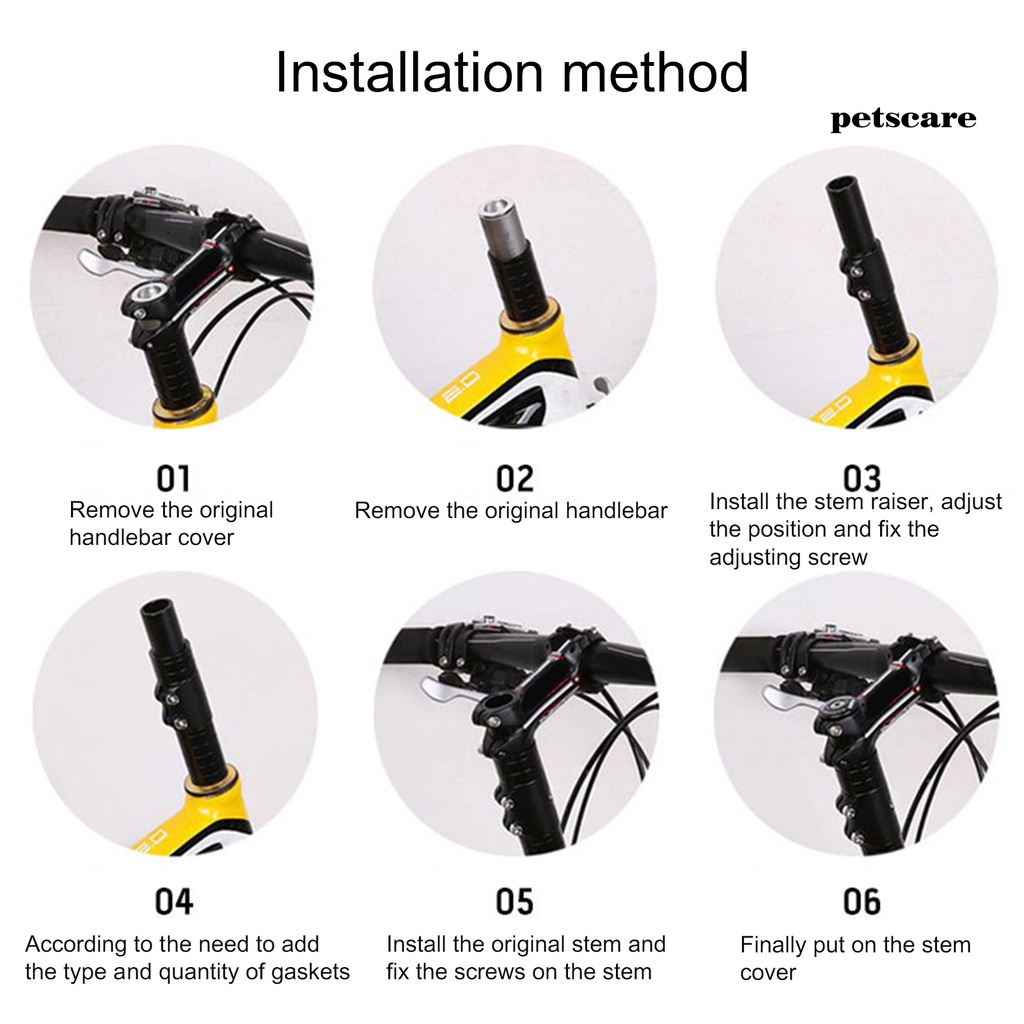 Installation method

petscare

01
Remove the original handlebar cover

02
Remove the original handlebar

03
Install the stem raiser, adjust the position and fix the adjusting screw

04
According to the need to add the type and quantity of gaskets

05
Install the original stem and fix the screws on the stem

06
Finally put on the stem cover