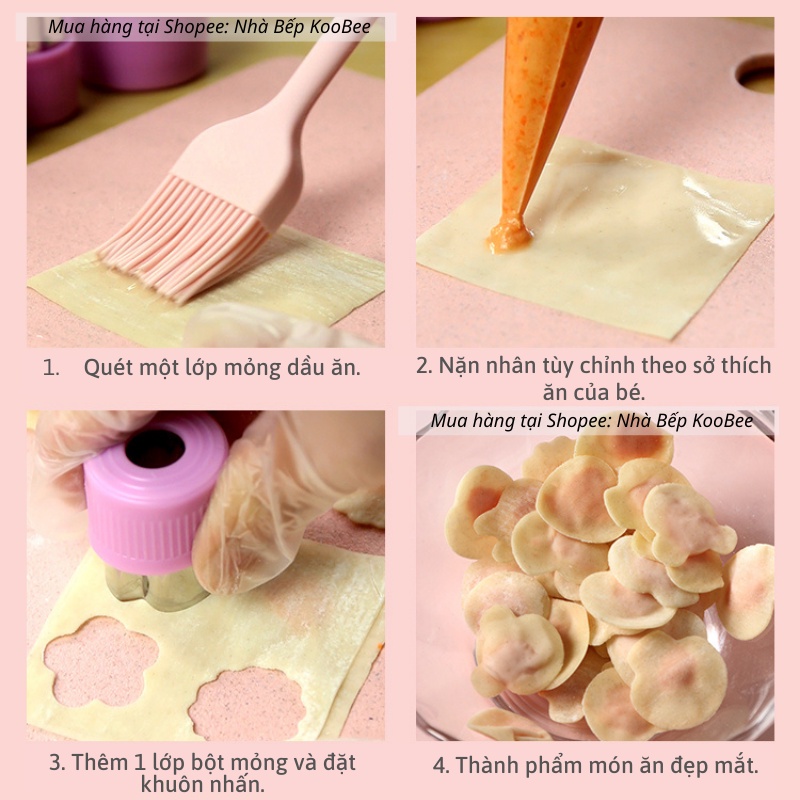 Mua hàng tại Shopee: Nhà Bếp KooBee

1. Quét một lớp mỏng dầu ăn.

2. Nặn nhân tùy chỉnh theo sở thích ăn của bé.

Mua hàng tại Shopee: Nhà Bếp KooBee

3. Thêm 1 lớp bột mỏng và đặt khuôn nhấn.

4. Thành phẩm món ăn đẹp mắt.