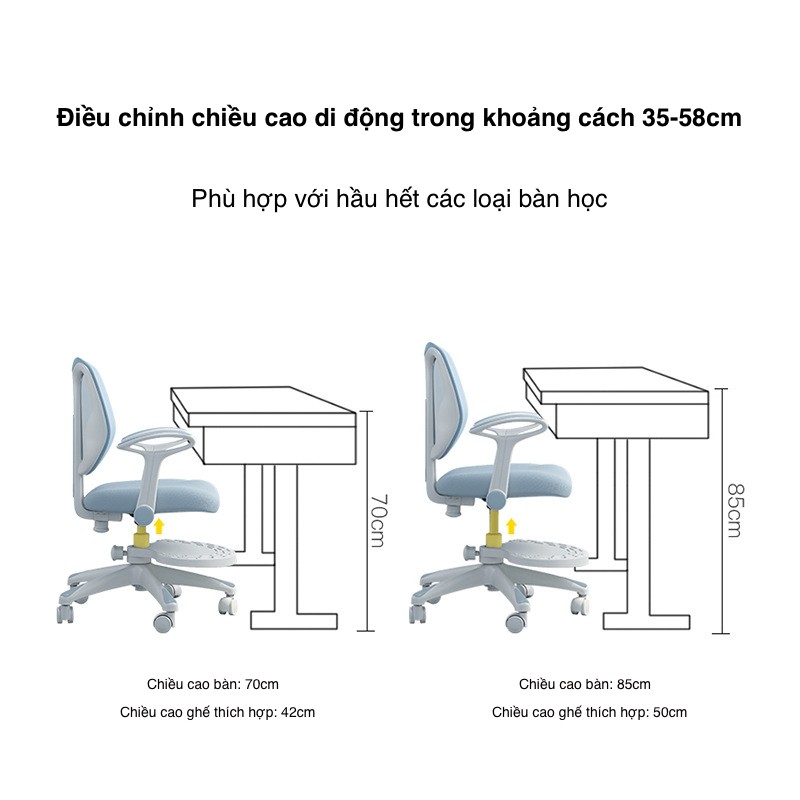 Điều chỉnh chiều cao di động trong khoảng cách 35-58cm

Phù hợp với hầu hết các loại bàn học

70cm

Chiều cao bàn: 70cm

Chiều cao ghế thích hợp: 42cm

85cm

Chiều cao bàn: 85cm

Chiều cao ghế thích hợp: 50cm