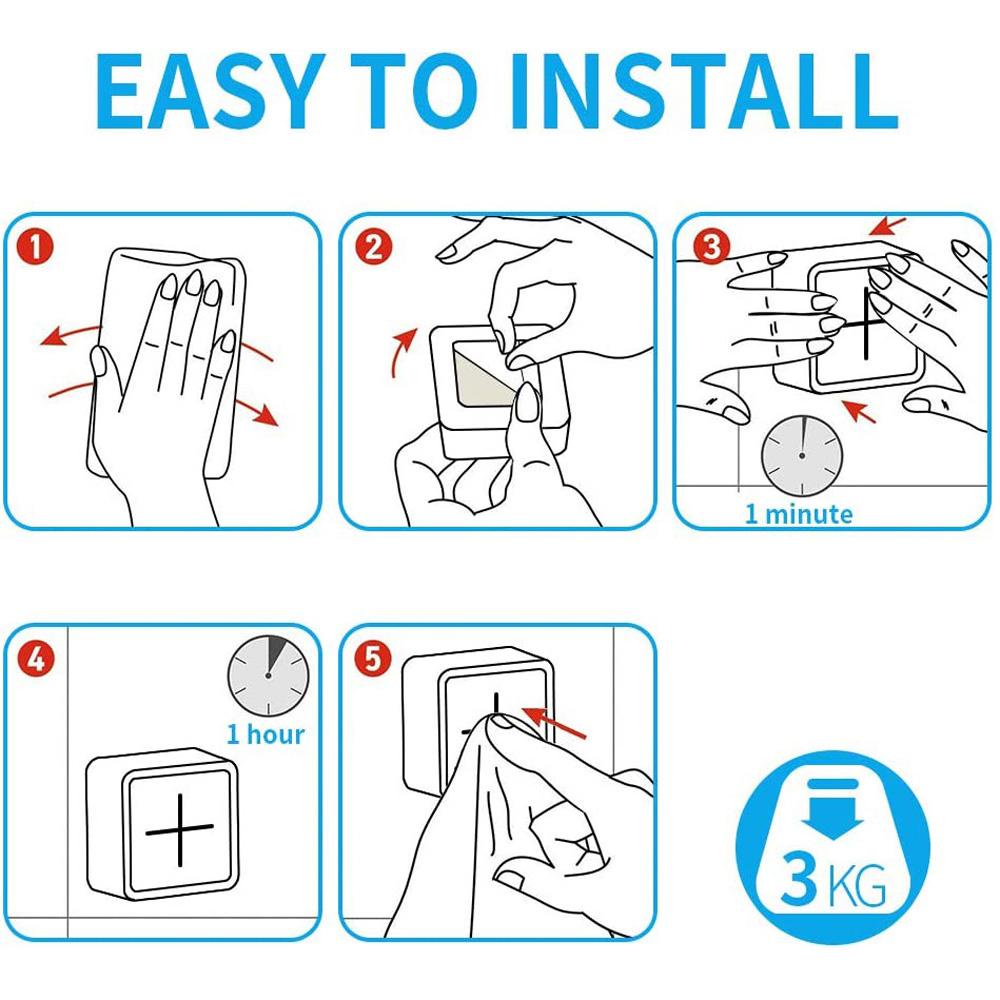 EASY TO INSTALL

1

2

3

1 minute

4

1 hour

5

3 KG