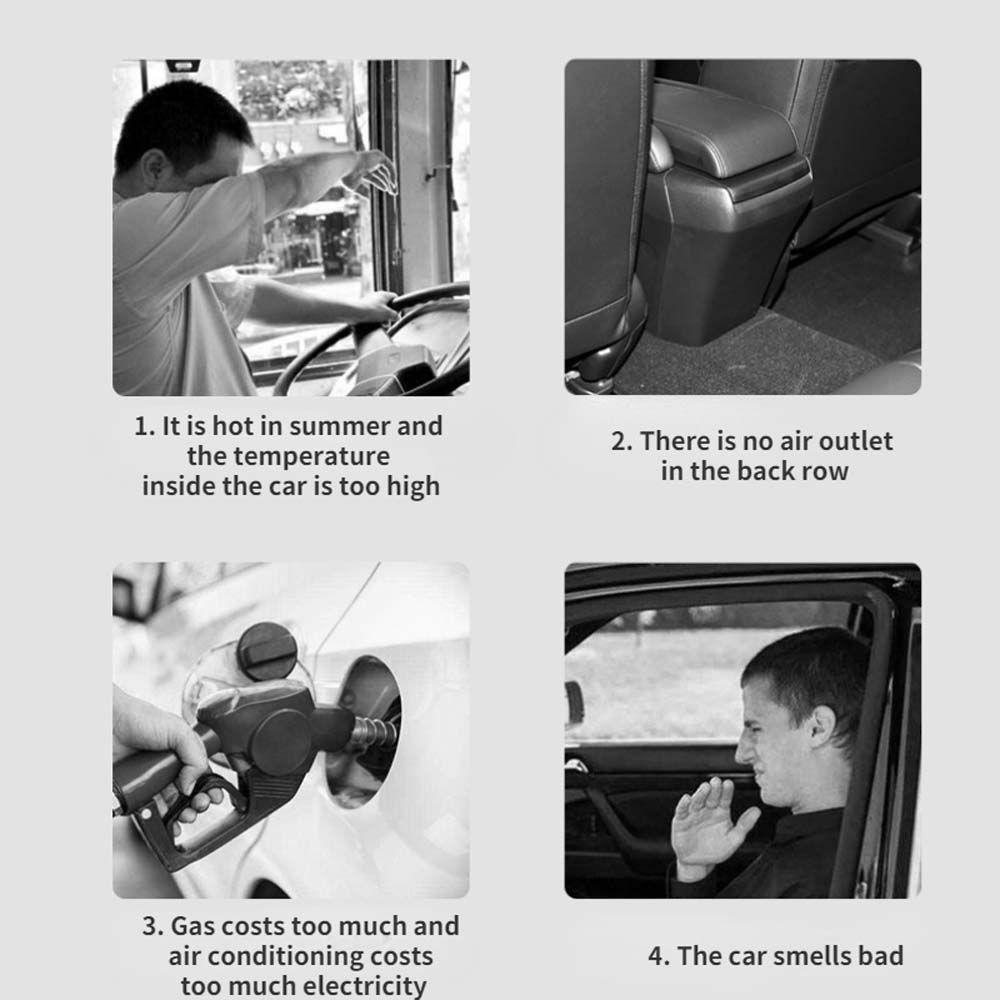 1. It is hot in summer and the temperature inside the car is too high

2. There is no air outlet in the back row

3. Gas costs too much and air conditioning costs too much electricity

4. The car smells bad