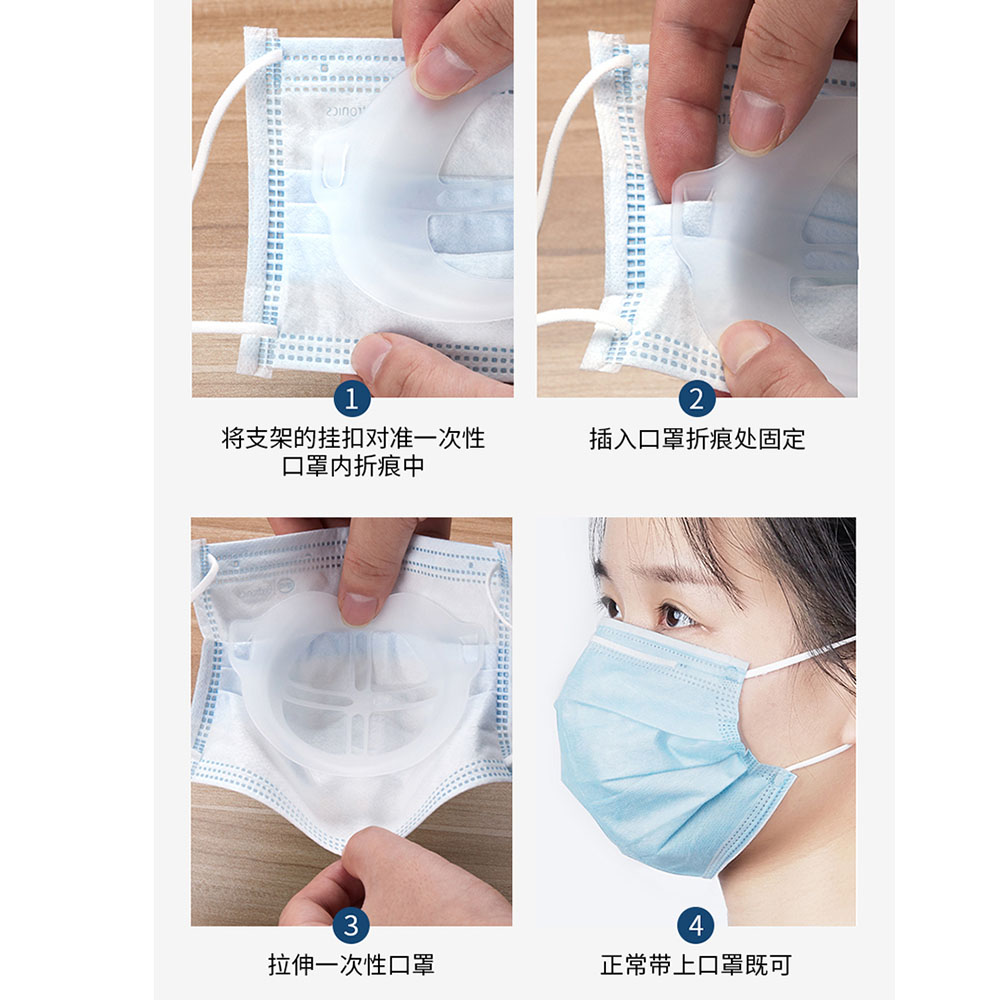 1
将支架的挂扣对准一次性口罩内折痕中

2
插入口罩折痕处固定

3
拉伸一次性口罩

4
正常带上口罩既可