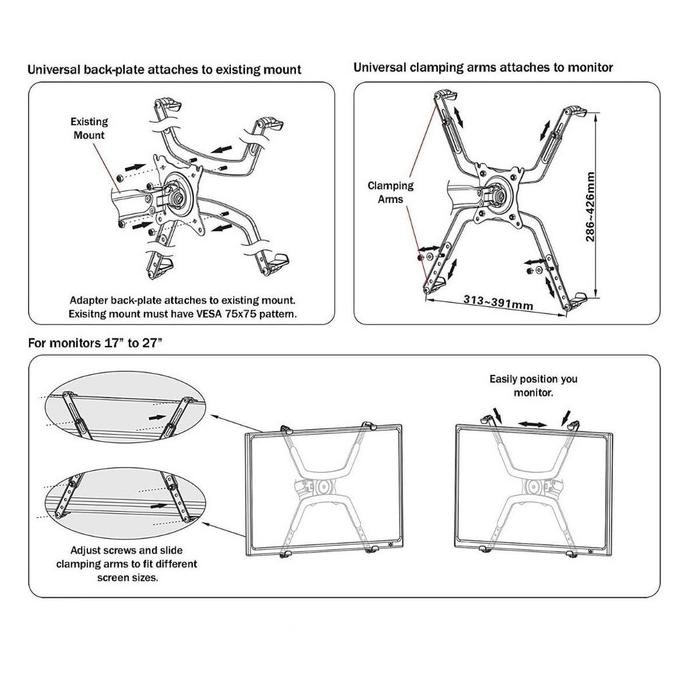 Universal back-plate attaches to existing mount

Existing Mount

Adapter back-plate attaches to existing mount. Exisitng mount must have VESA 75x75 pattern.

Universal clamping arms attaches to monitor

Clamping Arms

286~426mm

313~391mm

For monitors 17" to 27"

Adjust screws and slide clamping arms to fit different screen sizes.

Easily position you monitor.