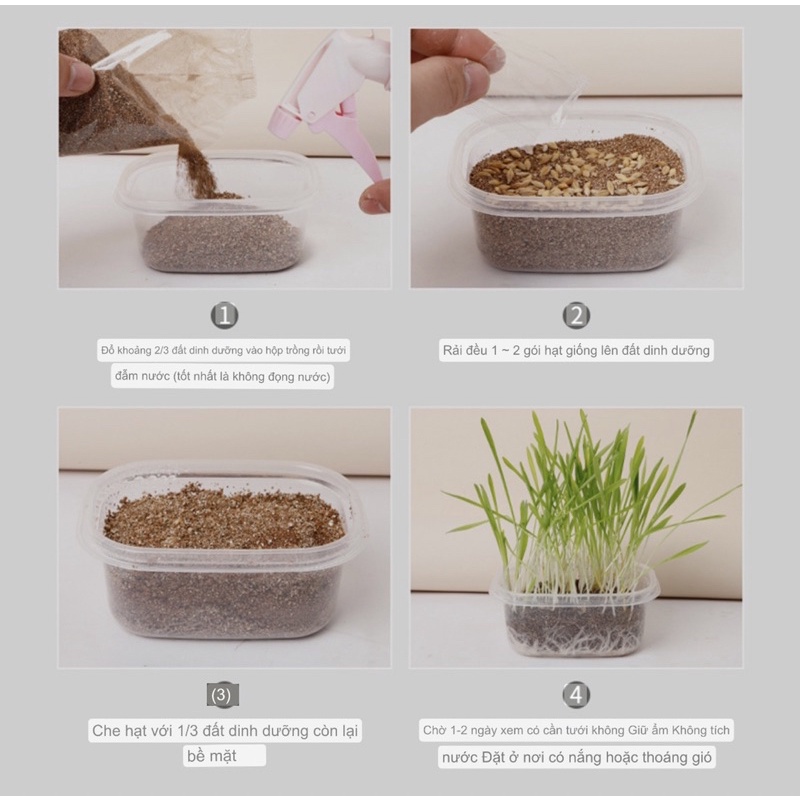 1

Đổ khoảng 2/3 đất dinh dưỡng vào hộp trồng rồi tưới đẫm nước (tốt nhất là không đọng nước)

2

Rải đều 1 ~ 2 gói hạt giống lên đất dinh dưỡng

(3)

Che hạt với 1/3 đất dinh dưỡng còn lại bề mặt

4

Chờ 1-2 ngày xem có cần tưới không Giữ ẩm Không tích nước Đặt ở nơi có nắng hoặc thoáng gió